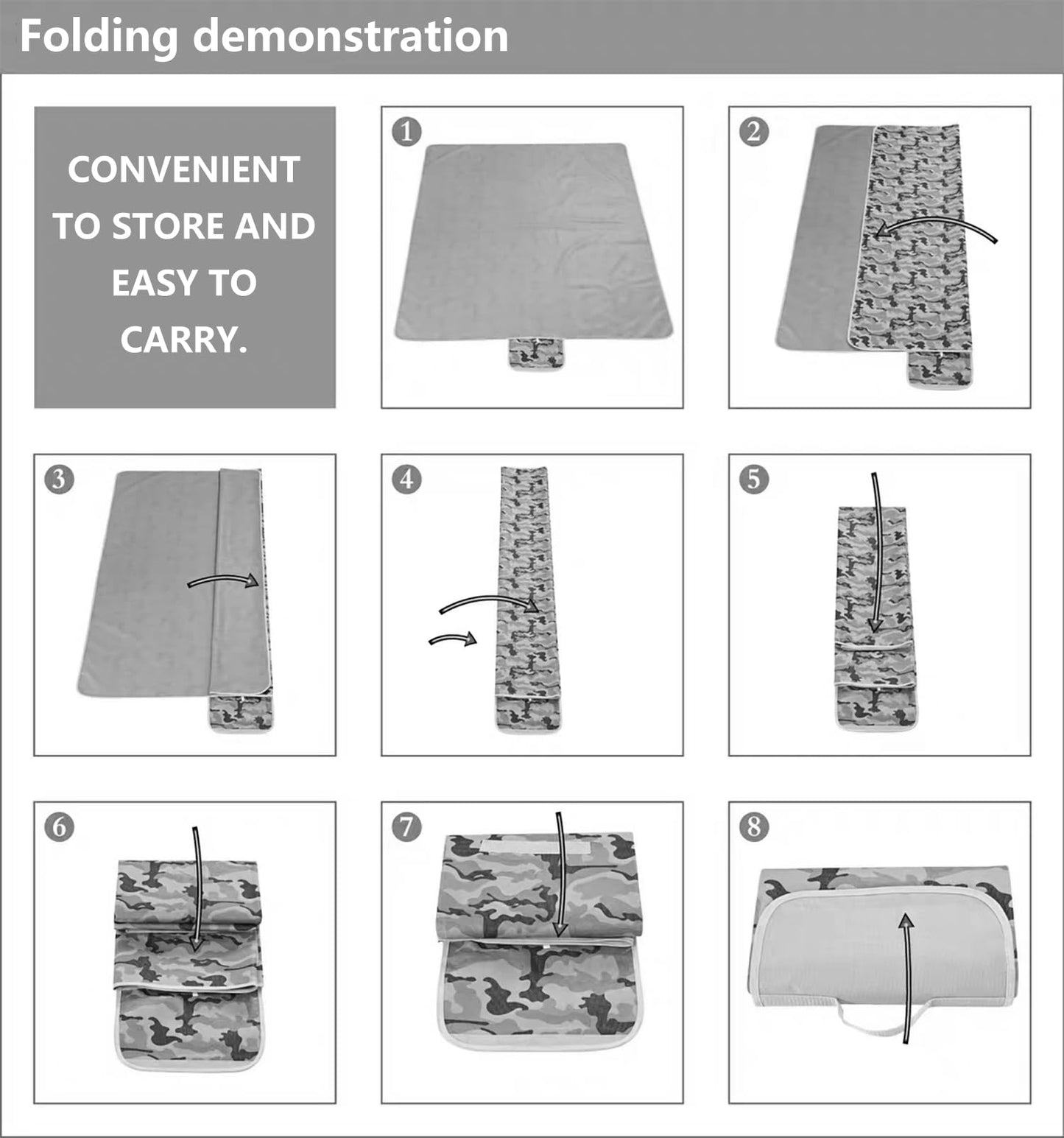 Folding demonstration

CONVENIENT TO STORE AND EASY TO CARRY.

1

2

3

4

5

6

7

8