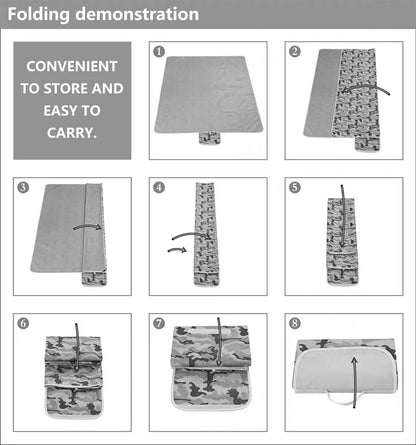 Folding demonstration

CONVENIENT TO STORE AND EASY TO CARRY.

1

2

3

4

5

6

7

8