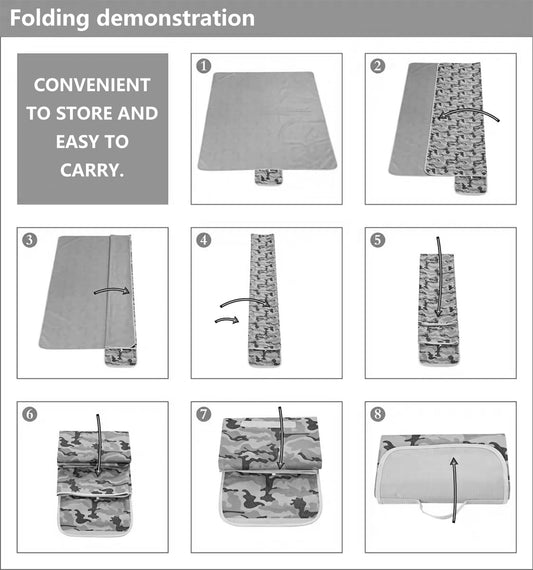 Folding demonstration

CONVENIENT TO STORE AND EASY TO CARRY.

1

2

3

4

5

6

7

8