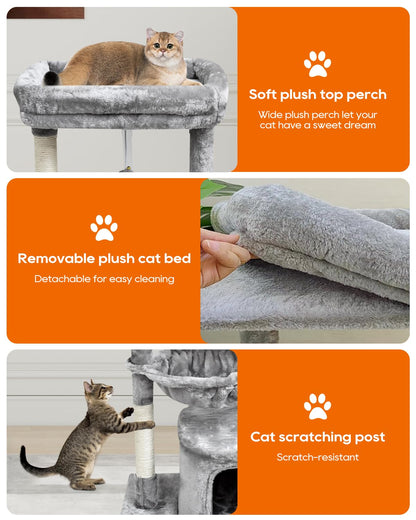 Soft plush top perch

Wide plush perch let your cat have a sweet dream

Removable plush cat bed

Detachable for easy cleaning

Cat scratching post

Scratch-resistant