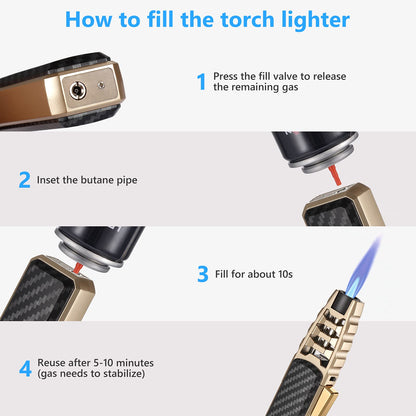 How to fill the torch lighter

1 Press the fill valve to release the remaining gas

2 Inset the butane pipe

3 Fill for about 10s

4 Reuse after 5-10 minutes (gas needs to stabilize)