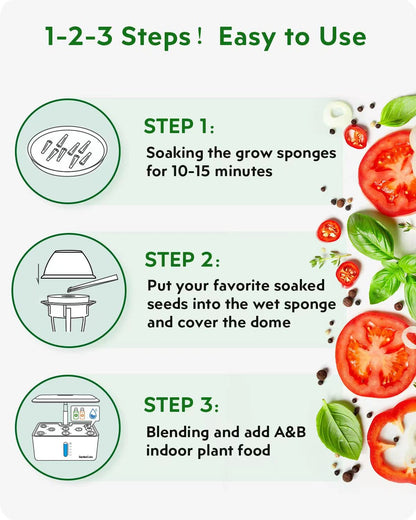 1-2-3 Steps！ Easy to Use

STEP 1:
Soaking the grow sponges for 10-15 minutes

STEP 2:
Put your favorite soaked seeds into the wet sponge and cover the dome

STEP 3:
Blending and add A&B indoor plant food