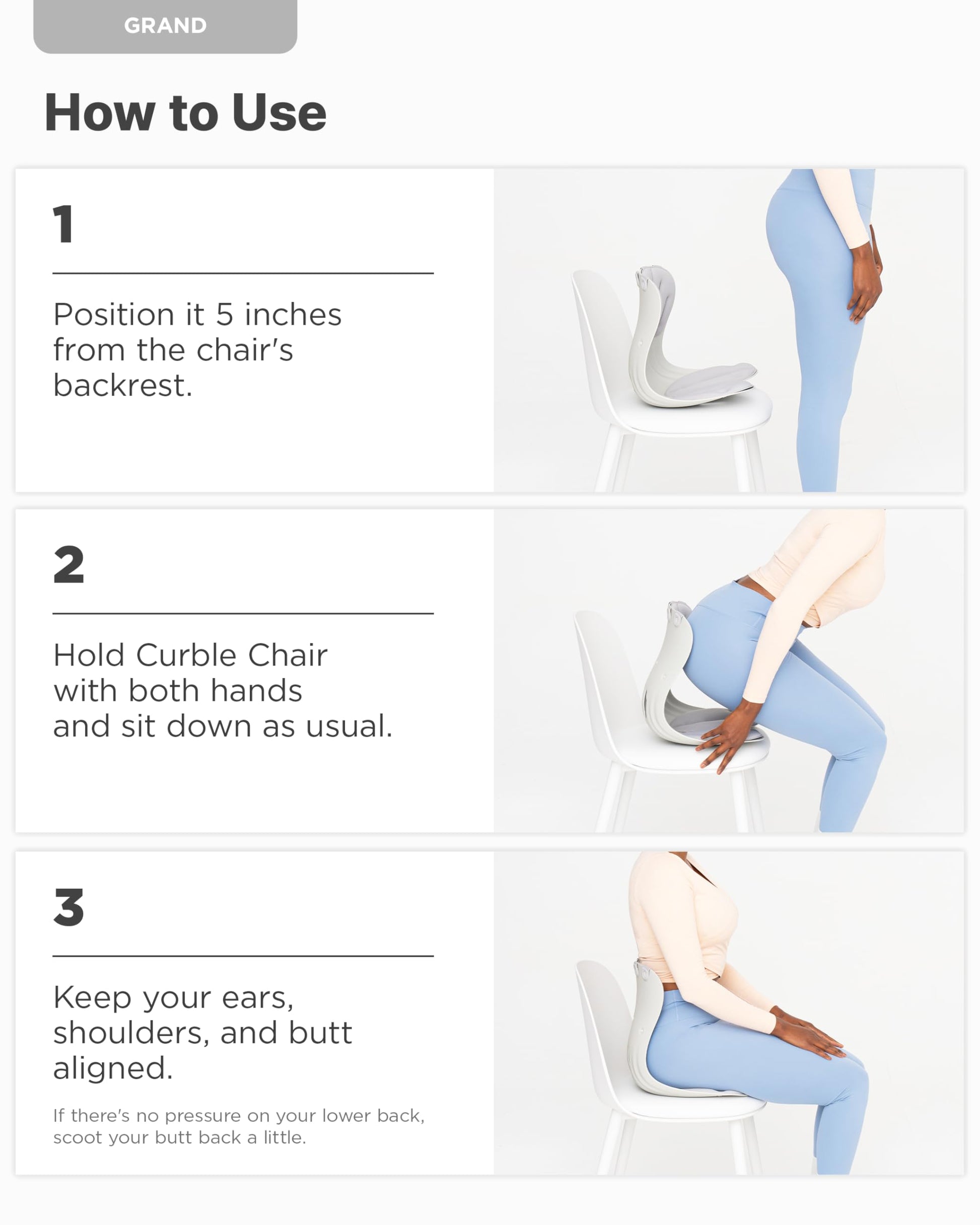 GRAND

How to Use

1

Position it 5 inches from the chair's backrest.

2

Hold Curble Chair with both hands and sit down as usual.

3

Keep your ears, shoulders, and butt aligned.

If there's no pressure on your lower back, scoot your butt back a little.