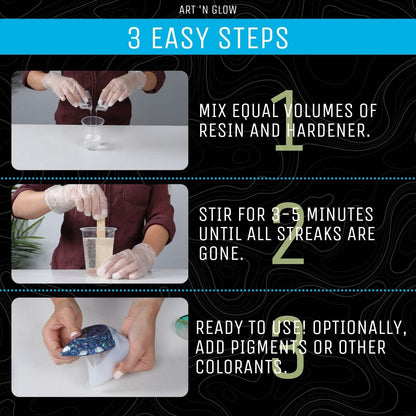 ART 'N GLOW

3 EASY STEPS

1
MIX EQUAL VOLUMES OF RESIN AND HARDENER.

2
STIR FOR 3-5 MINUTES UNTIL ALL STREAKS ARE GONE.

3
READY TO USE! OPTIONALLY, ADD PIGMENTS OR OTHER COLORANTS.