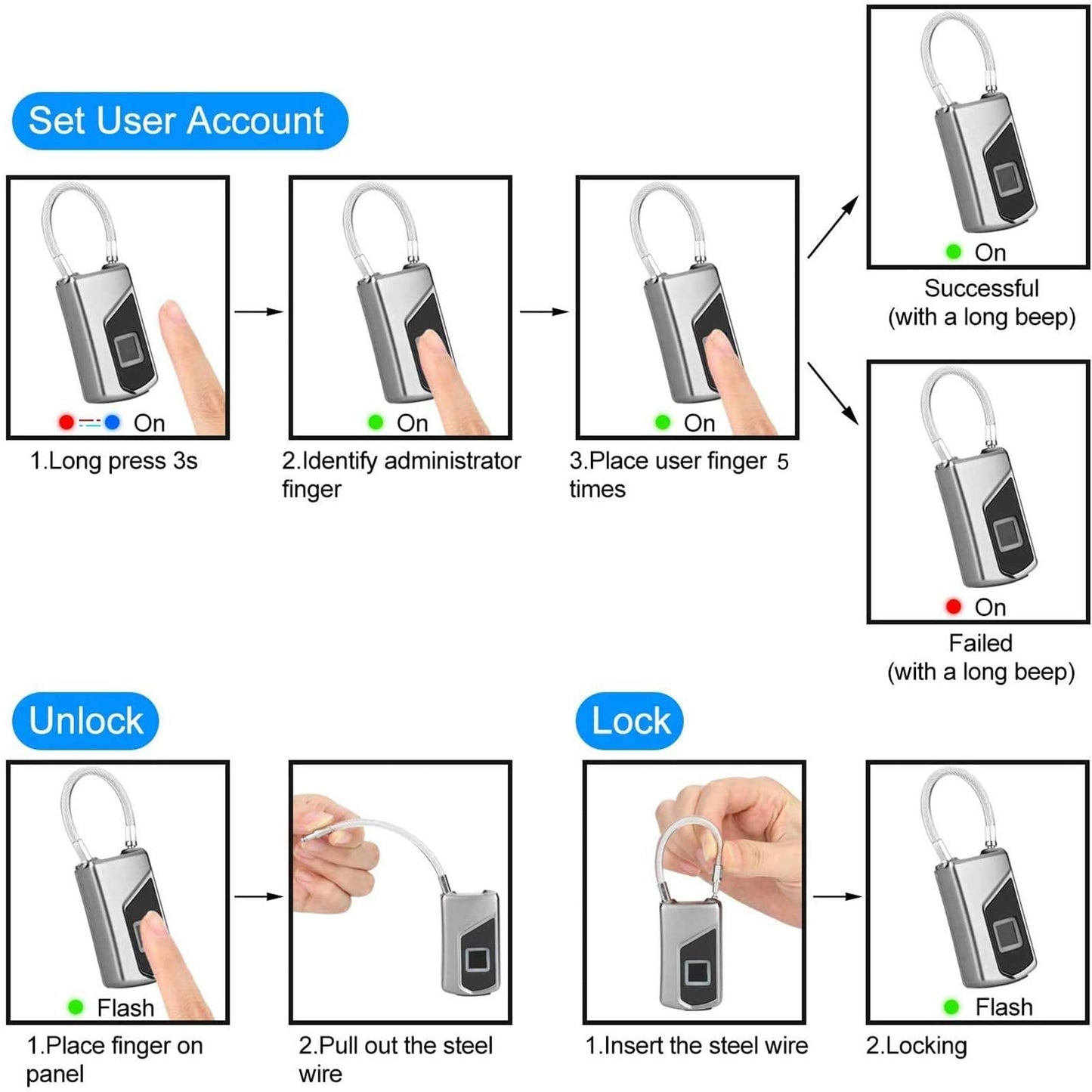 Set User Account

On

1.Long press 3s

On

2.Identify administrator finger

On

3.Place user finger 5 times

On

Successful (with a long beep)

On

Failed (with a long beep)

Unlock

Flash

1.Place finger on panel

2.Pull out the steel wire

Lock

1.Insert the steel wire

Flash

2.Locking