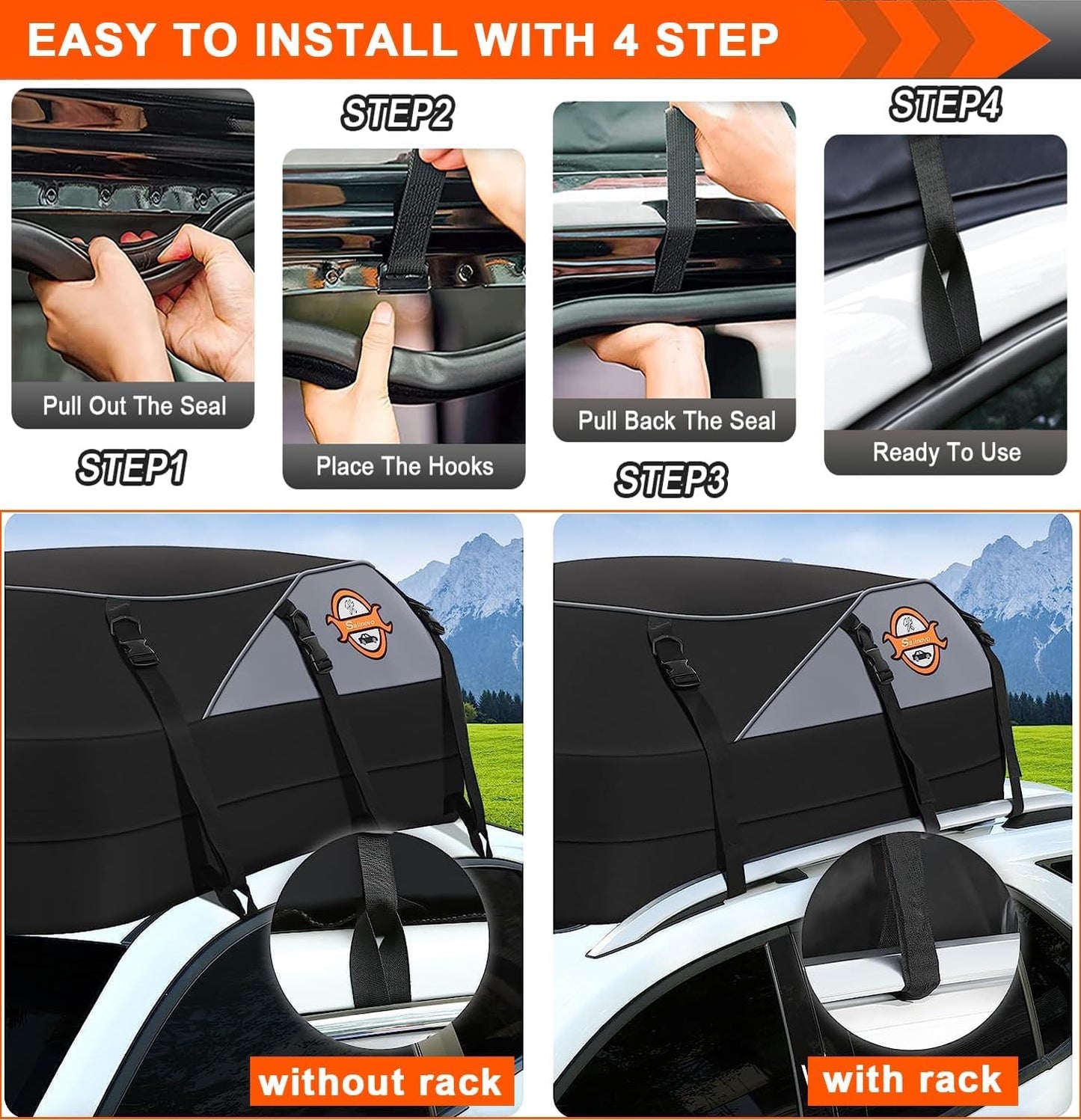 EASY TO INSTALL WITH 4 STEP

Pull Out The Seal

STEP1

STEP2

Place The Hooks

Pull Back The Seal

STEP3

STEP4

Ready To Use

Sailnovo

without rack

Sailnovo

with rack