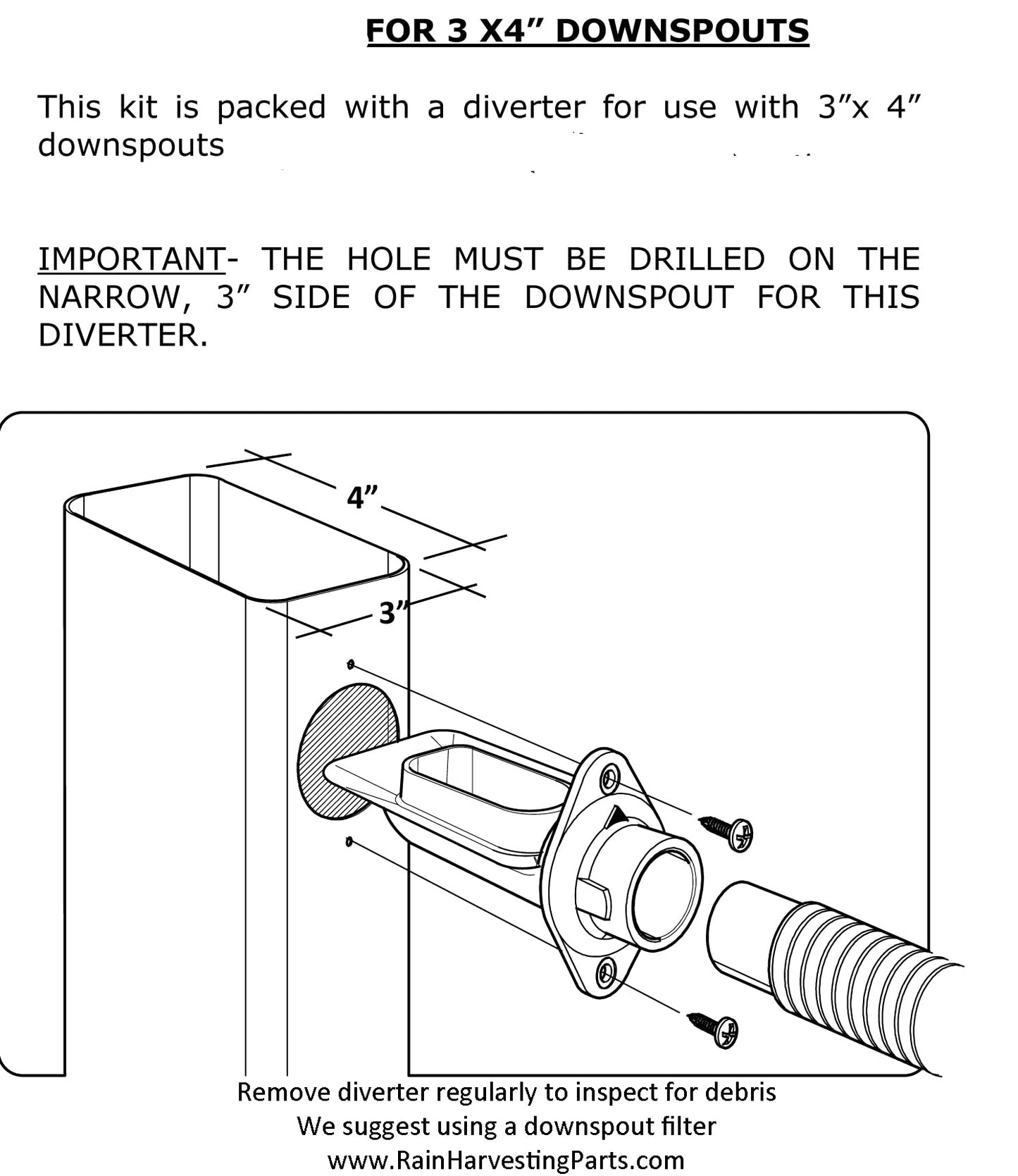 FOR 3 X4” DOWNSPOUTS

This kit is packed with a diverter for use with 3”x 4” downspouts

IMPORTANT- THE HOLE MUST BE DRILLED ON THE NARROW, 3” SIDE OF THE DOWNSPOUT FOR THIS DIVERTER.

4”

3”

Remove diverter regularly to inspect for debris
We suggest using a downspout filter
www.RainHarvestingParts.com