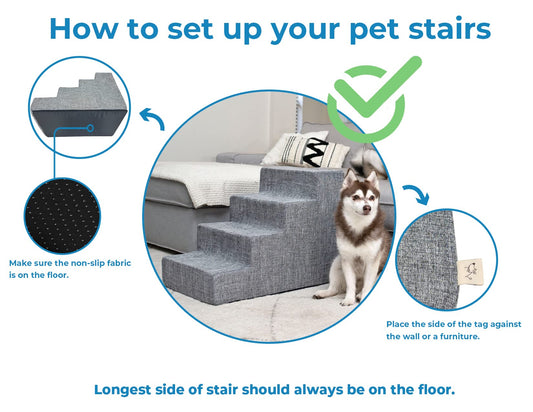 How to set up your pet stairs

Make sure the non-slip fabric is on the floor.

Place the side of the tag against the wall or a furniture.

Longest side of stair should always be on the floor.