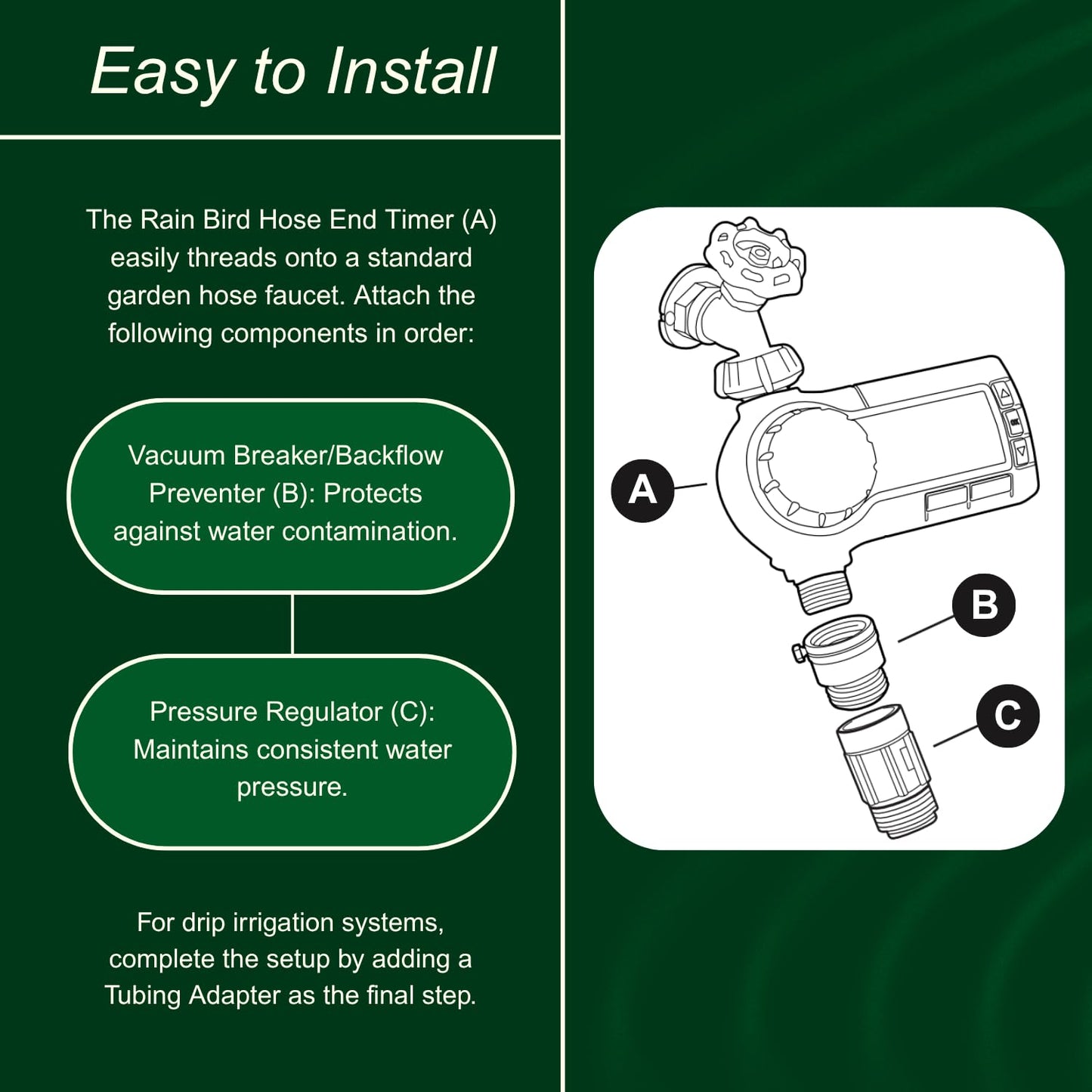 Easy to Install

The Rain Bird Hose End Timer (A) easily threads onto a standard garden hose faucet. Attach the following components in order:

Vacuum Breaker/Backflow Preventer (B): Protects against water contamination.

Pressure Regulator (C): Maintains consistent water pressure.

For drip irrigation systems, complete the setup by adding a Tubing Adapter as the final step.

A

B

C