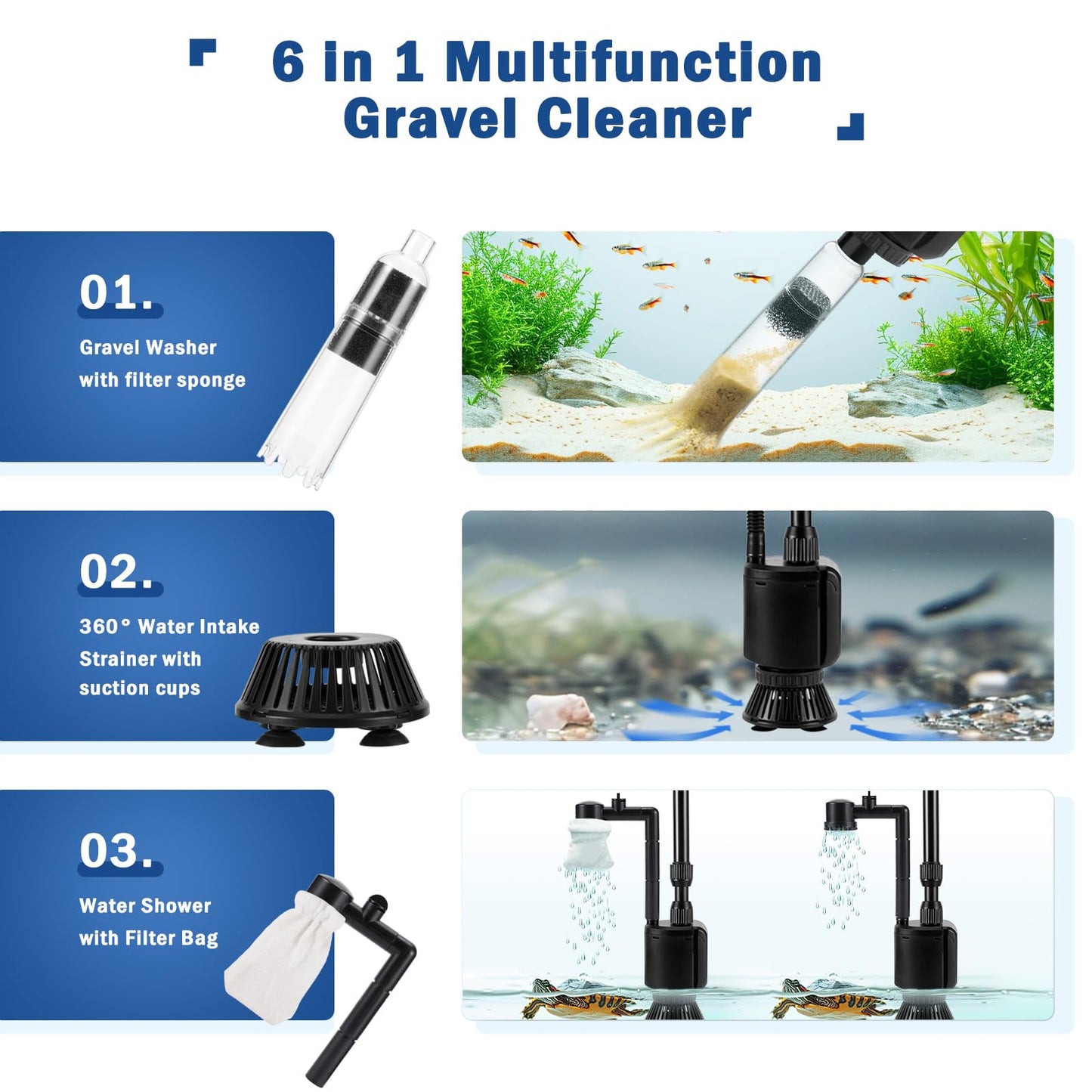 6 in 1 Multifunction Gravel Cleaner

01.
Gravel Washer with filter sponge

02.
360° Water Intake Strainer with suction cups

03.
Water Shower with Filter Bag