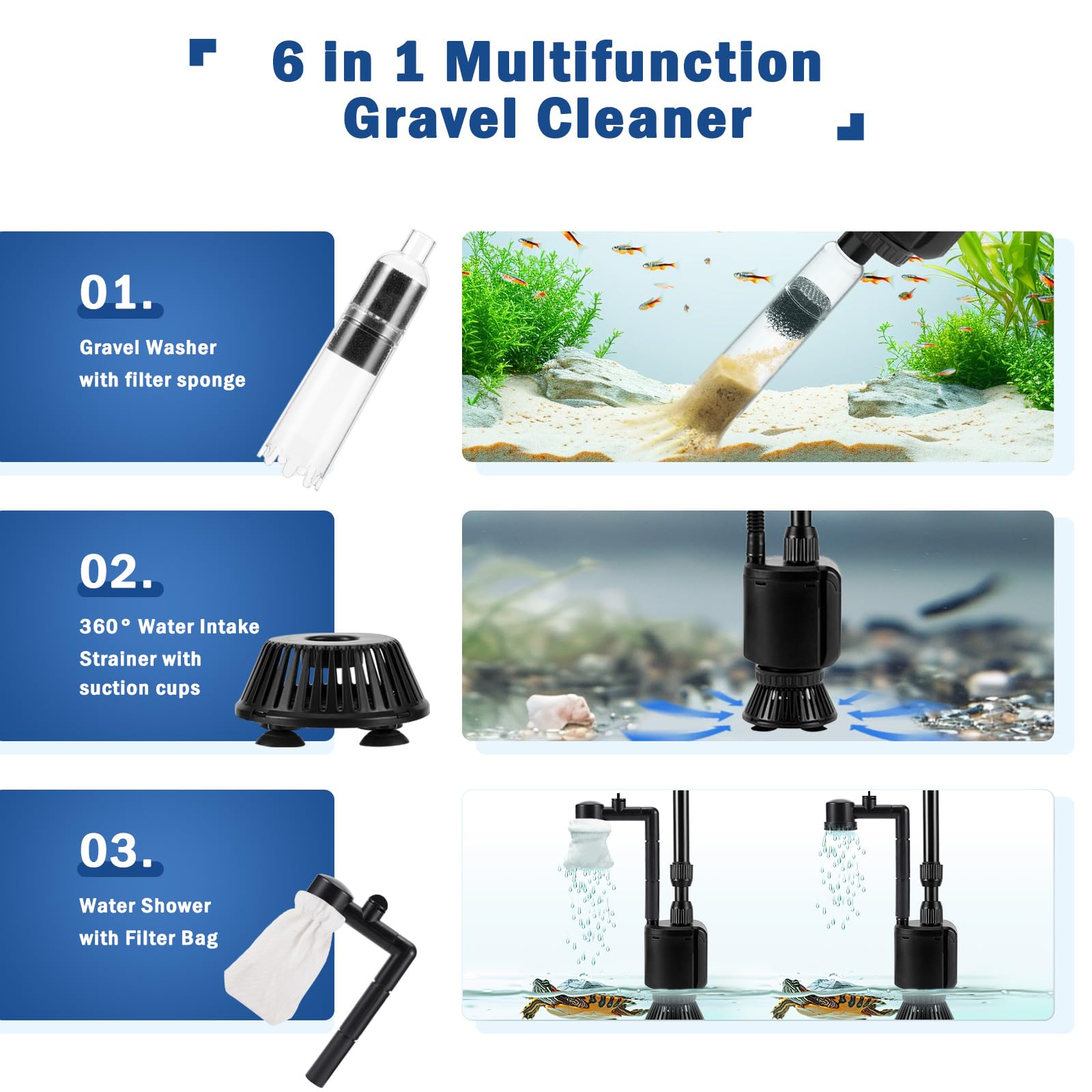 6 in 1 Multifunction Gravel Cleaner

01.

Gravel Washer with filter sponge

02.

360° Water Intake Strainer with suction cups

03.

Water Shower with Filter Bag