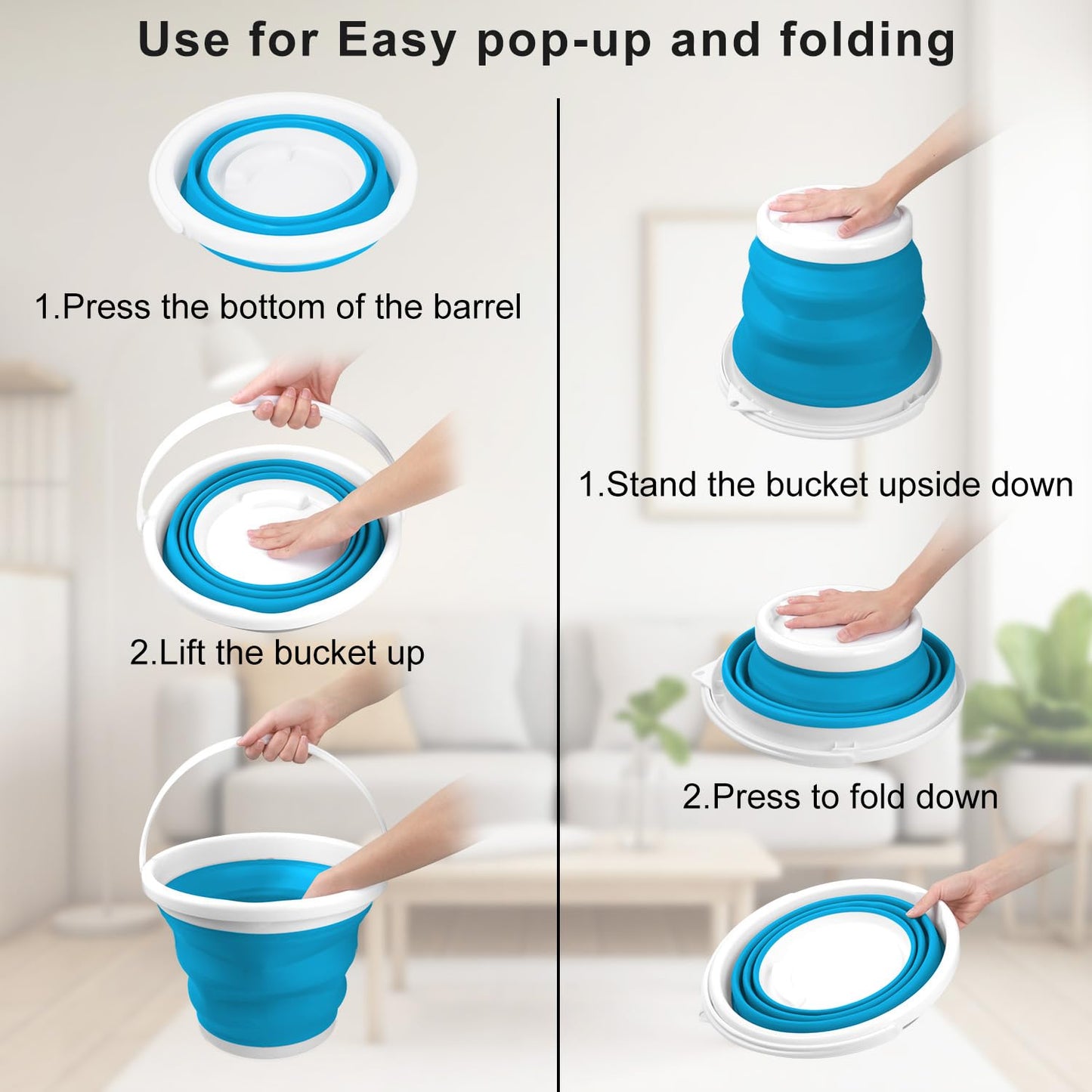 Use for Easy pop-up and folding

1.Press the bottom of the barrel

2.Lift the bucket up

1.Stand the bucket upside down

2.Press to fold down