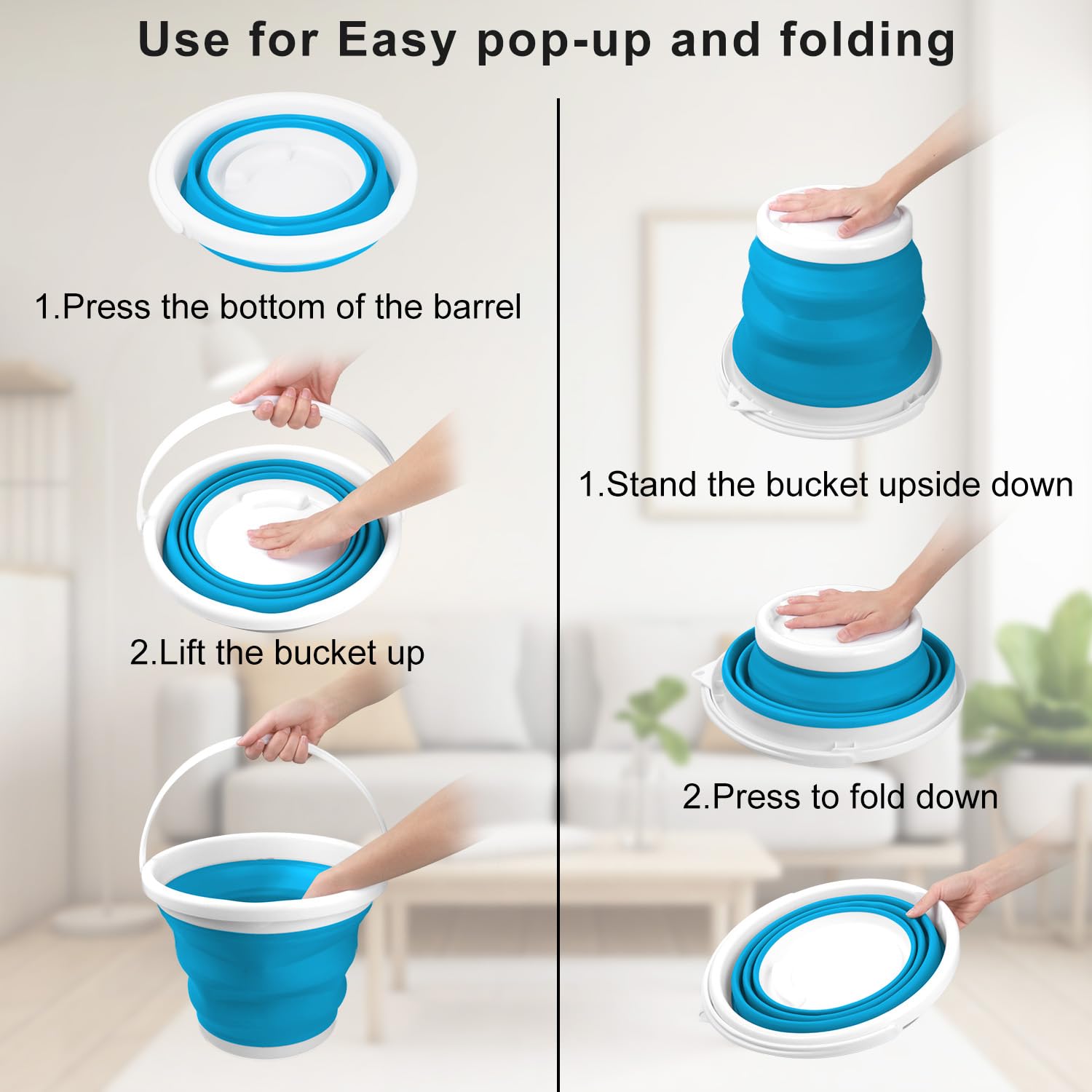 Use for Easy pop-up and folding

1.Press the bottom of the barrel

2.Lift the bucket up

1.Stand the bucket upside down

2.Press to fold down