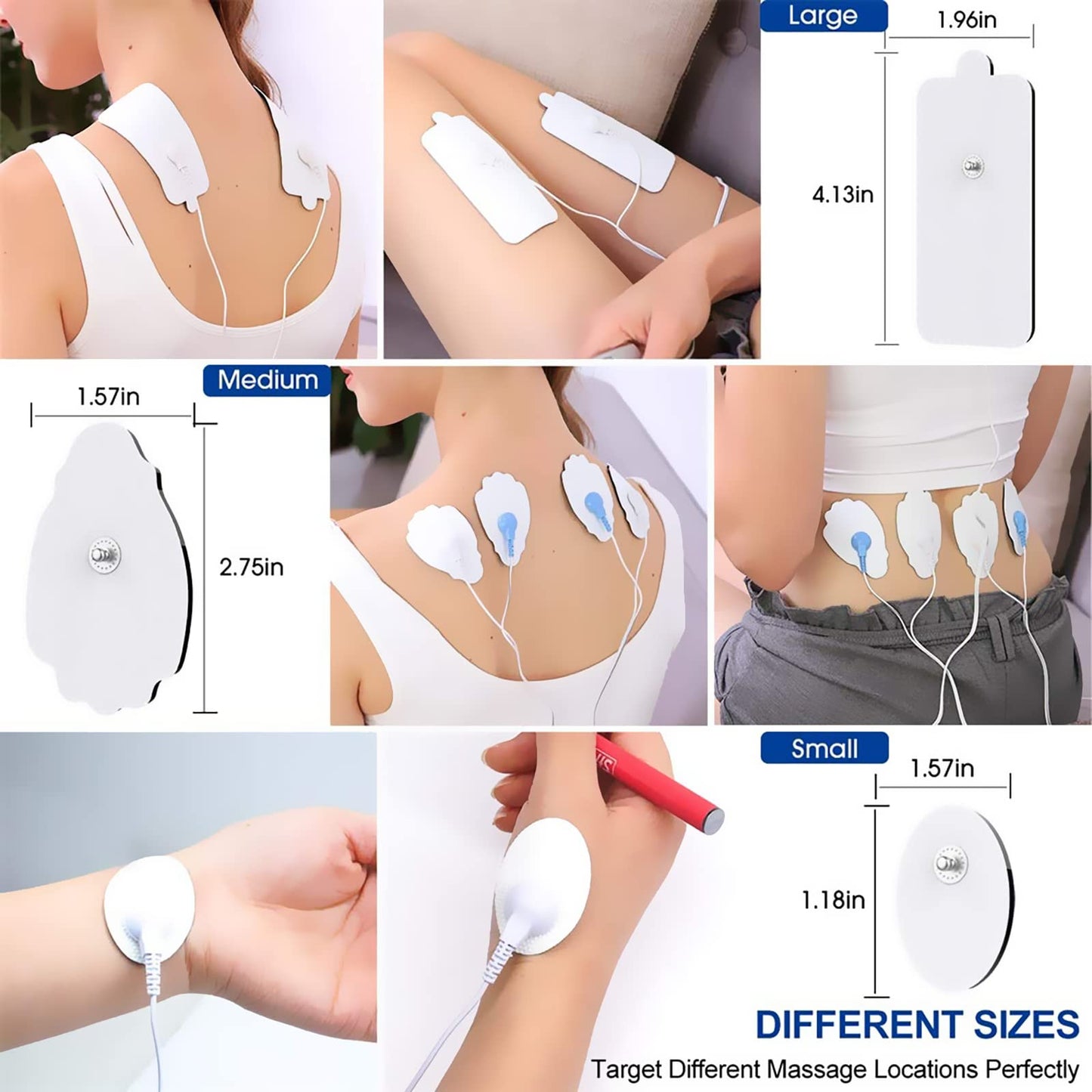 Large

1.96in

4.13in

Medium

1.57in

2.75in

Small

1.57in

1.18in

DIFFERENT SIZES

Target Different Massage Locations Perfectly