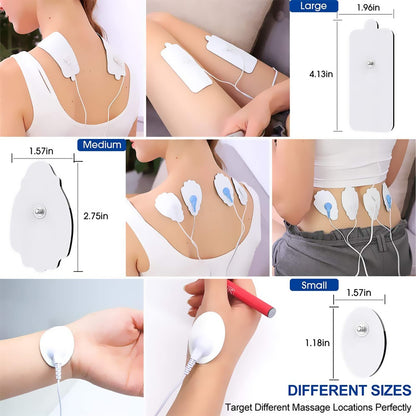 Large
1.96in
4.13in

Medium
1.57in
2.75in

Small
1.57in
1.18in

DIFFERENT SIZES
Target Different Massage Locations Perfectly