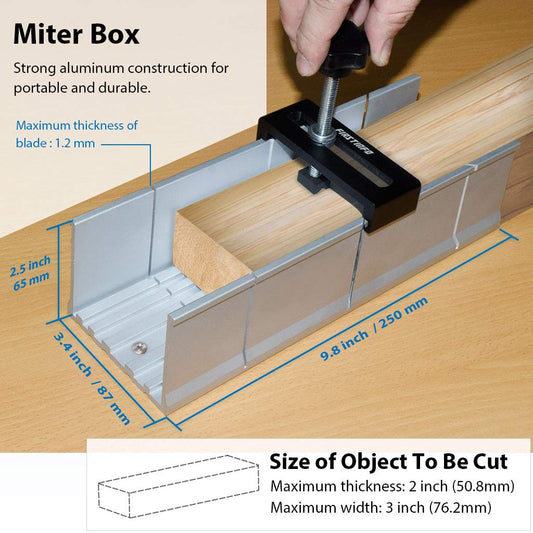 Miter Box

Strong aluminum construction for portable and durable.

Maximum thickness of blade : 1.2 mm

FIRSTINFO

2.5 inch 65 mm

3.4 inch / 87 mm

9.8 inch / 250 mm

Size of Object To Be Cut

Maximum thickness: 2 inch (50.8mm)

Maximum width: 3 inch (76.2mm)