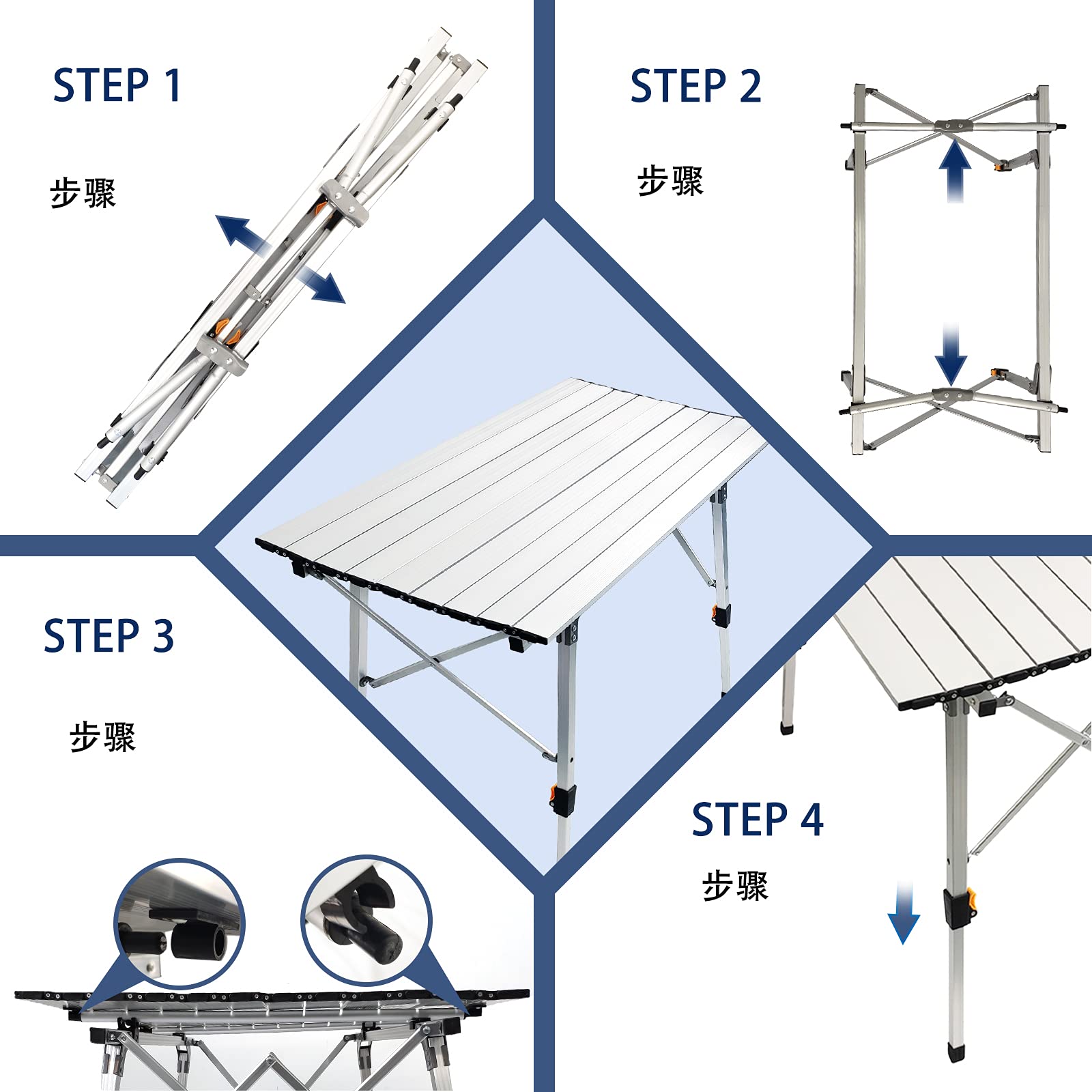 STEP 1

步骤

STEP 2

步骤

STEP 3

步骤

STEP 4

步骤