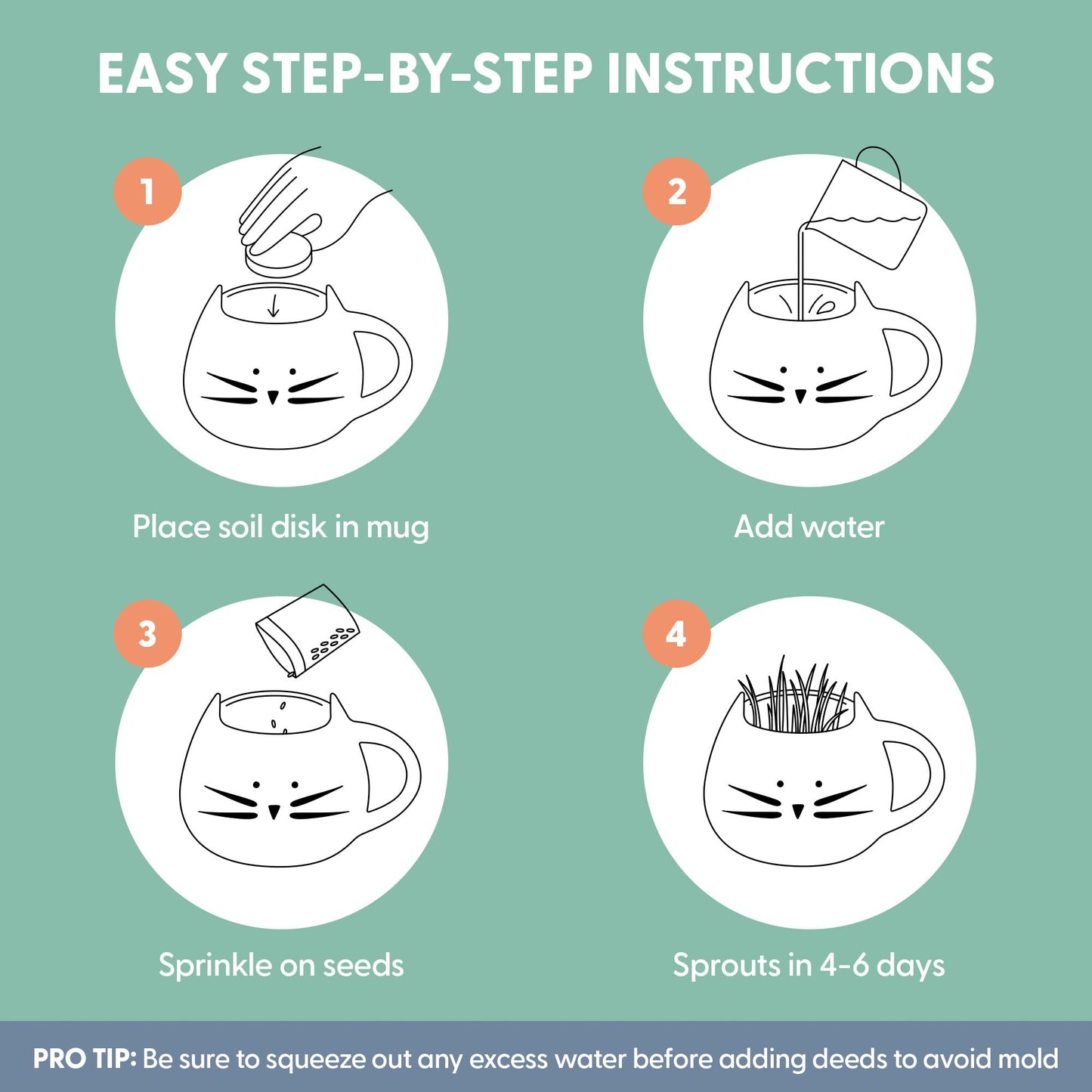 EASY STEP-BY-STEP INSTRUCTIONS

1

Place soil disk in mug

2

Add water

3

Sprinkle on seeds

4

Sprouts in 4-6 days

PRO TIP: Be sure to squeeze out any excess water before adding deeds to avoid mold