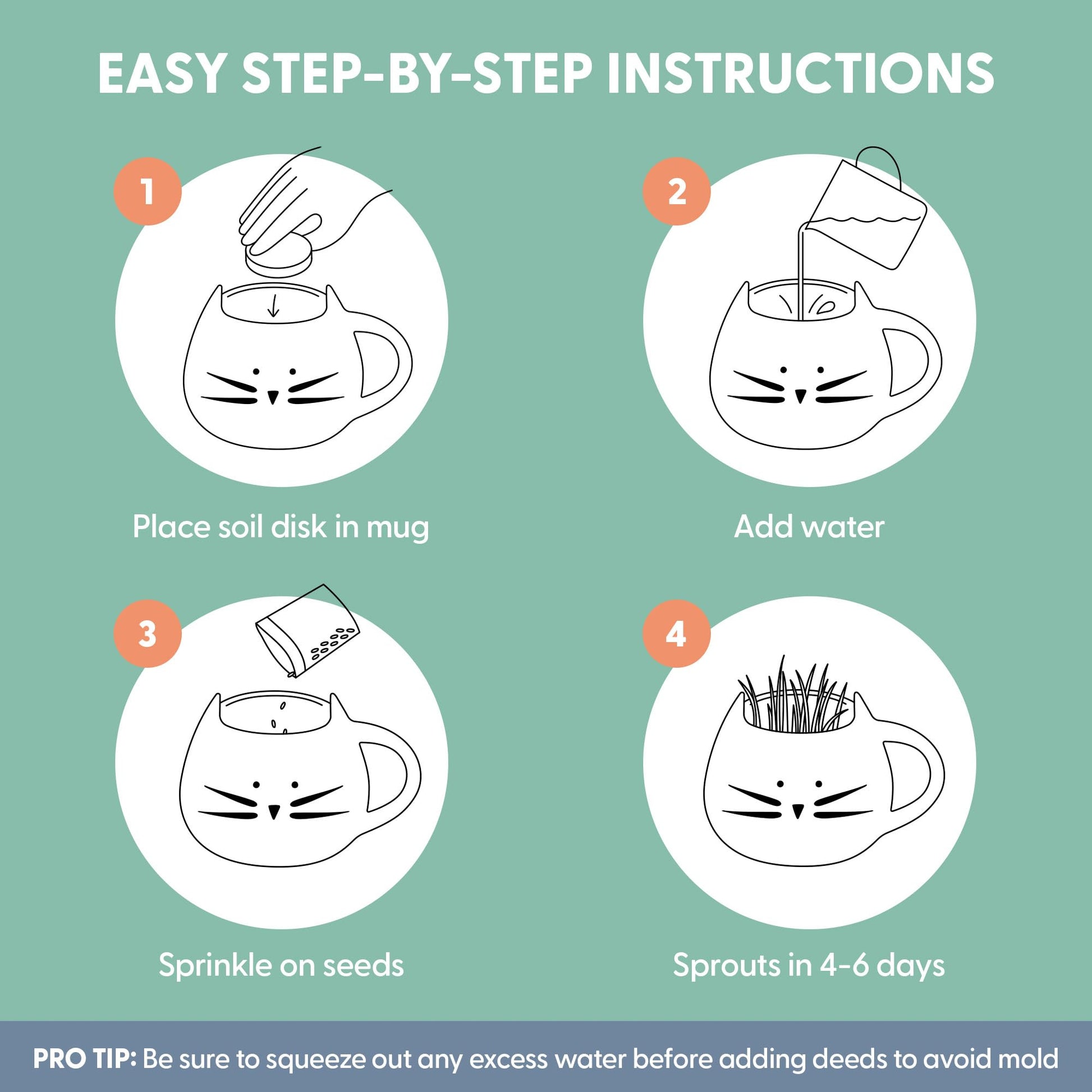 EASY STEP-BY-STEP INSTRUCTIONS

1

Place soil disk in mug

2

Add water

3

Sprinkle on seeds

4

Sprouts in 4-6 days

PRO TIP: Be sure to squeeze out any excess water before adding deeds to avoid mold