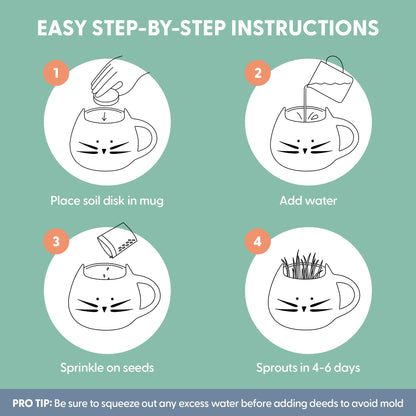 EASY STEP-BY-STEP INSTRUCTIONS

1

Place soil disk in mug

2

Add water

3

Sprinkle on seeds

4

Sprouts in 4-6 days

PRO TIP: Be sure to squeeze out any excess water before adding deeds to avoid mold