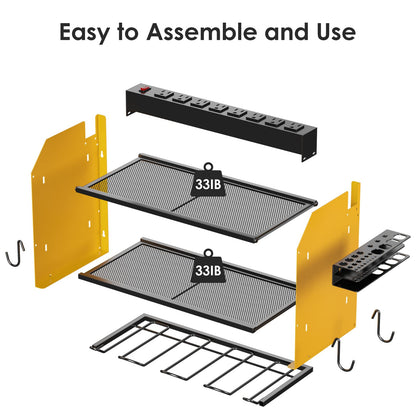 Easy to Assemble and Use

33IB

33IB