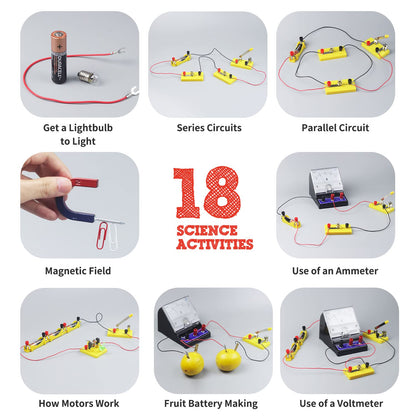 DURACELL

Get a Lightbulb to Light

Series Circuits

Parallel Circuit

Magnetic Field

18
SCIENCE ACTIVITIES

Use of an Ammeter

How Motors Work

Fruit Battery Making

Use of a Voltmeter