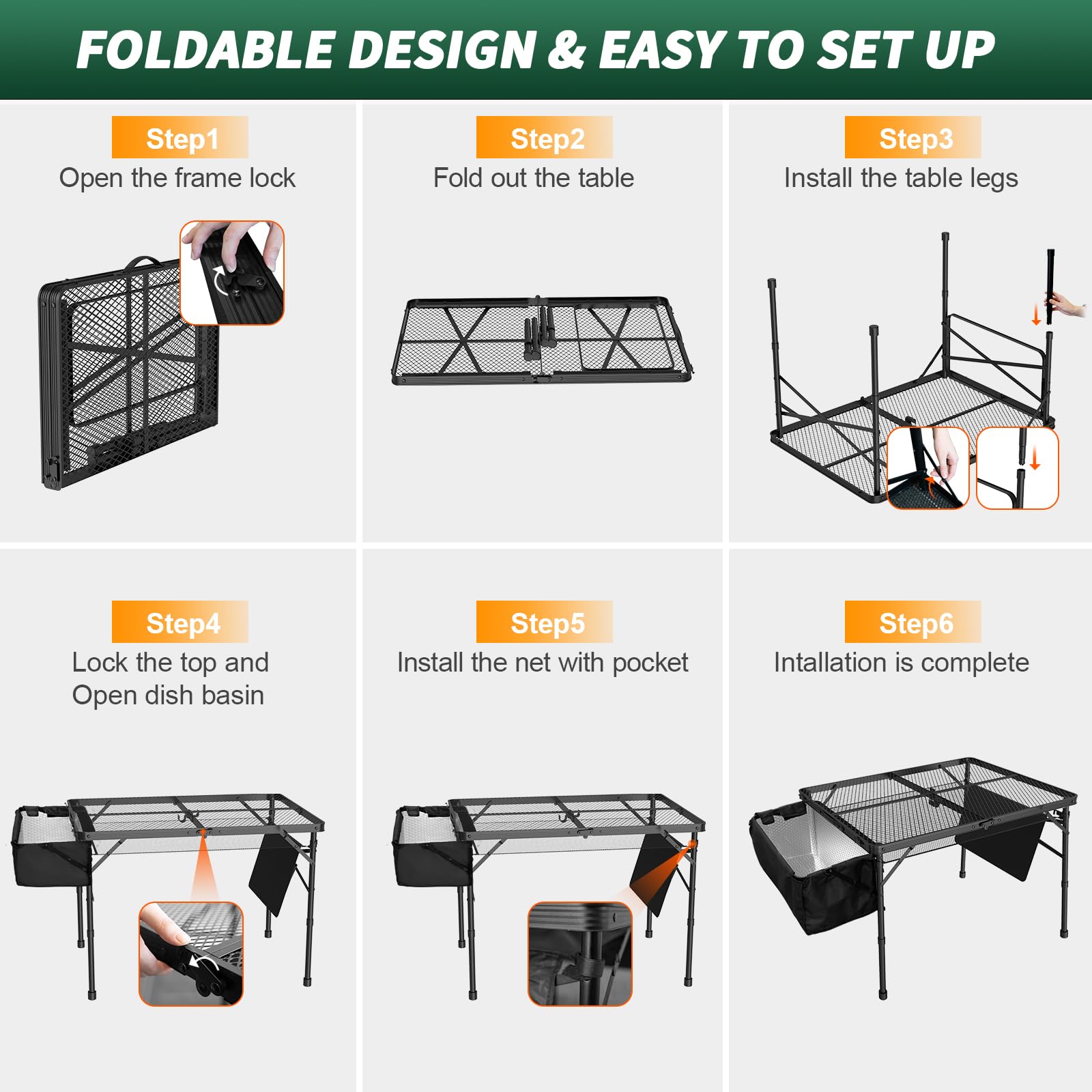 FOLDABLE DESIGN & EASY TO SET UP

Step1
Open the frame lock

Step2
Fold out the table

Step3
Install the table legs

Step4
Lock the top and Open dish basin

Step5
Install the net with pocket

Step6
Intallation is complete