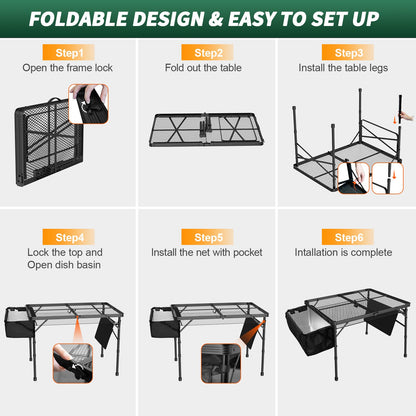 FOLDABLE DESIGN & EASY TO SET UP

Step1
Open the frame lock

Step2
Fold out the table

Step3
Install the table legs

Step4
Lock the top and Open dish basin

Step5
Install the net with pocket

Step6
Intallation is complete