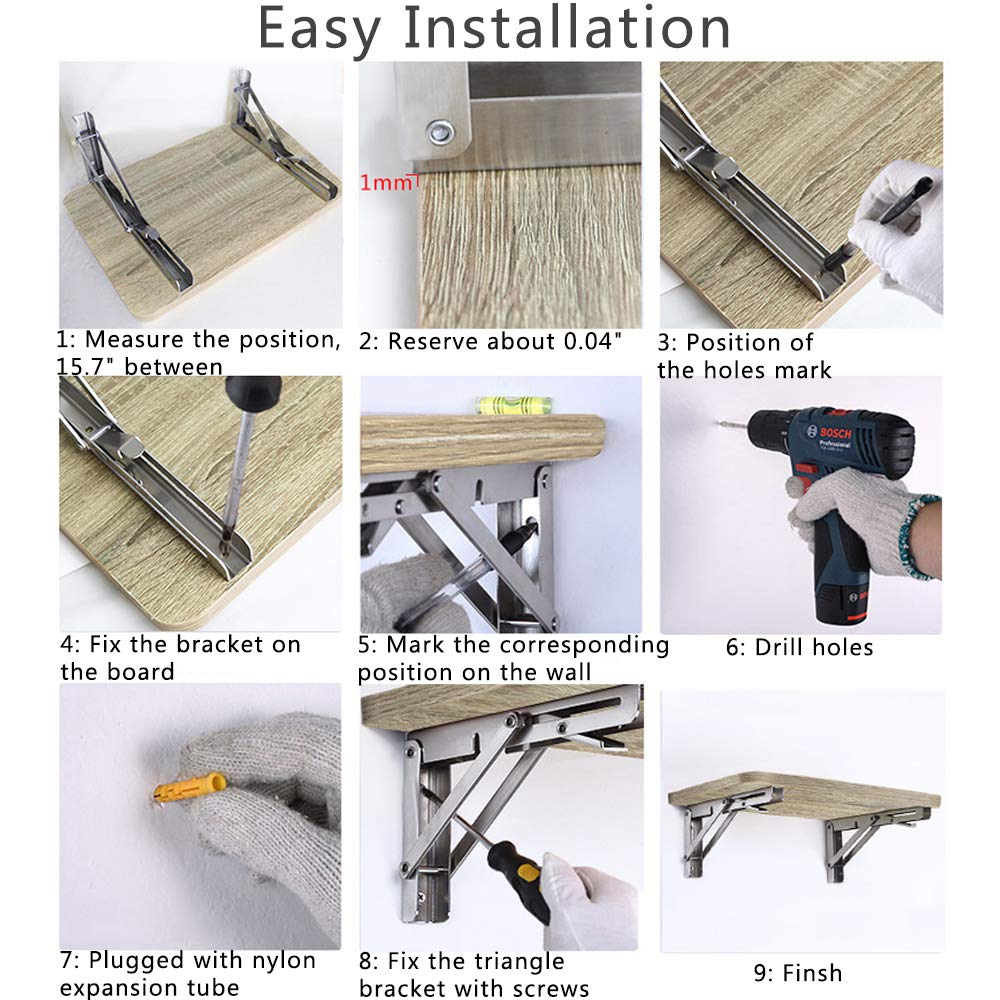 Easy Installation

1mm

1: Measure the position, 15.7" between

2: Reserve about 0.04"

3: Position of the holes mark

4: Fix the bracket on the board

5: Mark the corresponding position on the wall

BOSCH Professional

6: Drill holes

7: Plugged with nylon expansion tube

8: Fix the triangle bracket with screws

9: Finsh