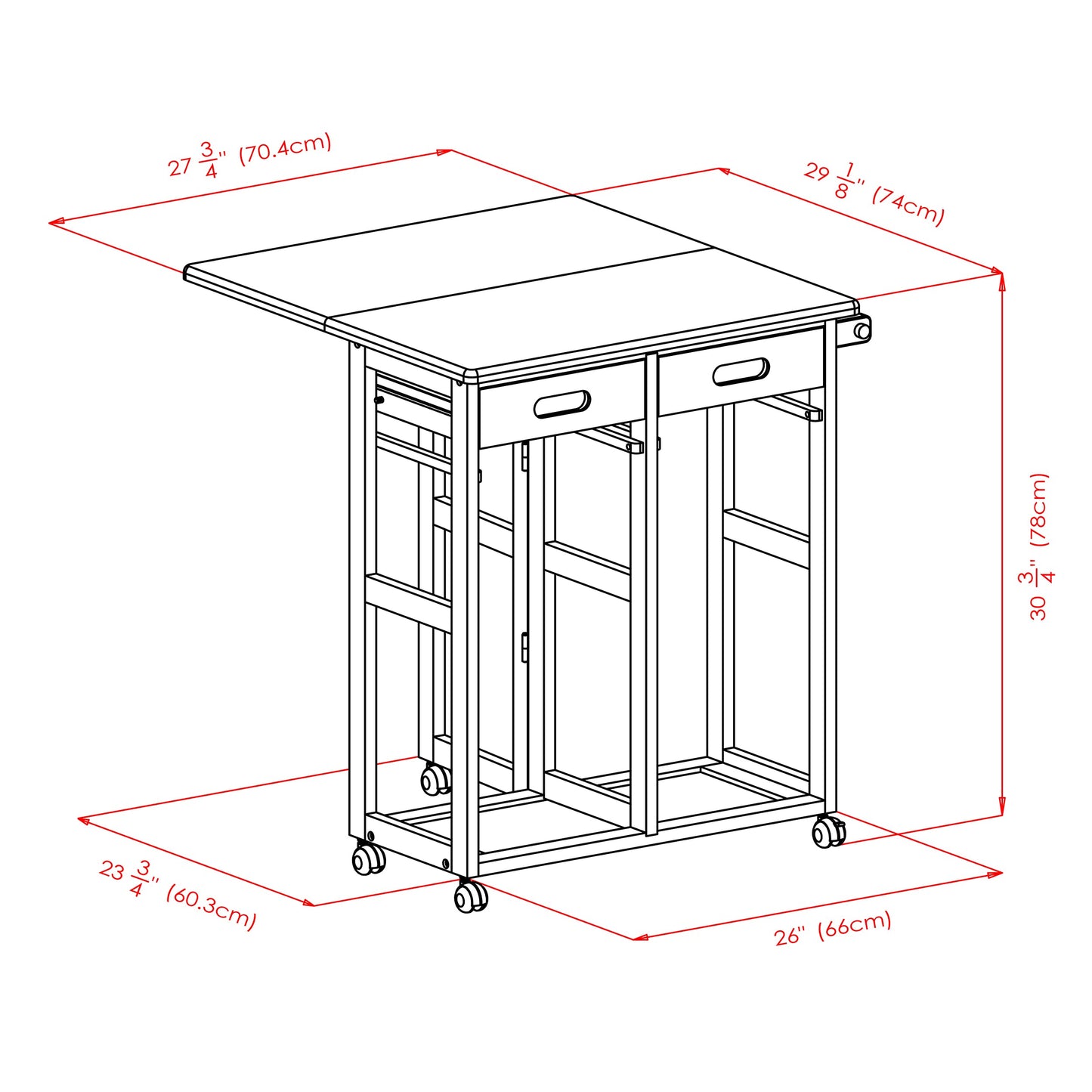 $27\frac{3}{4}$" (70.4cm)

$29\frac{1}{8}$" (74cm)

$30\frac{3}{4}$" (78cm)

$23\frac{3}{4}$" (60.3cm)

26" (66cm)