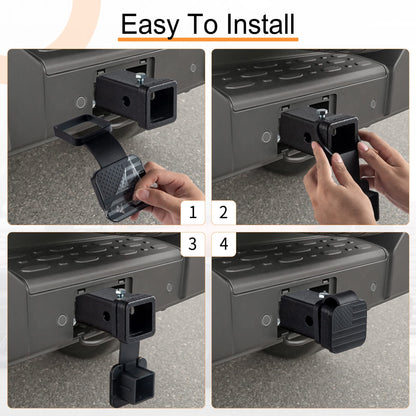 Easy To Install

1

2

3

4