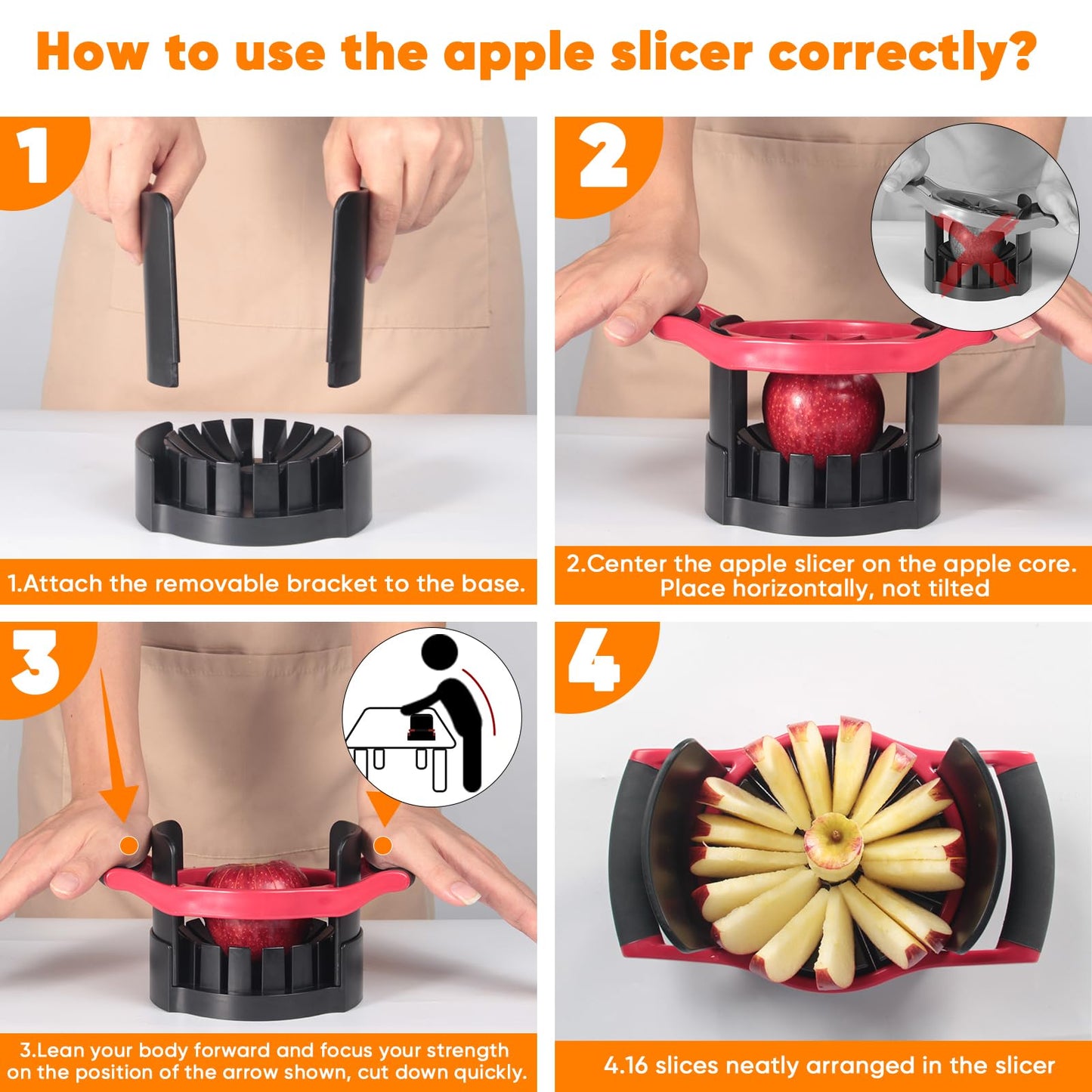 How to use the apple slicer correctly?

1

1.Attach the removable bracket to the base.

2

2.Center the apple slicer on the apple core. Place horizontally, not tilted

3

3.Lean your body forward and focus your strength on the position of the arrow shown, cut down quickly.

4

4.16 slices neatly arranged in the slicer