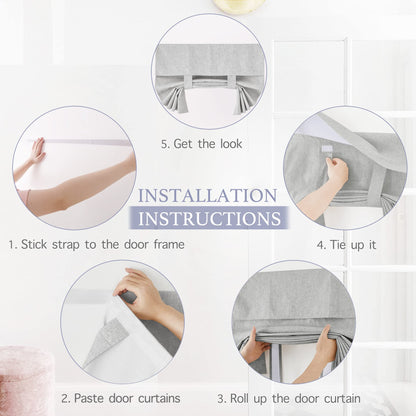 5. Get the look

INSTALLATION
INSTRUCTIONS

1. Stick strap to the door frame

4. Tie up it

2. Paste door curtains

3. Roll up the door curtain