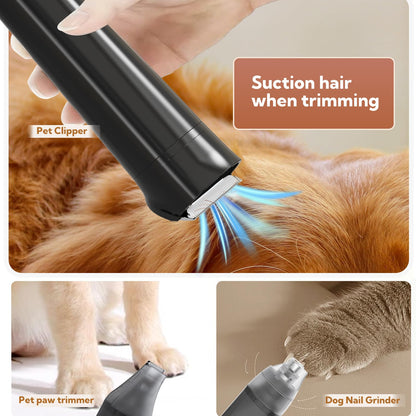 Suction hair when trimming

Pet Clipper

Pet paw trimmer

Dog Nail Grinder