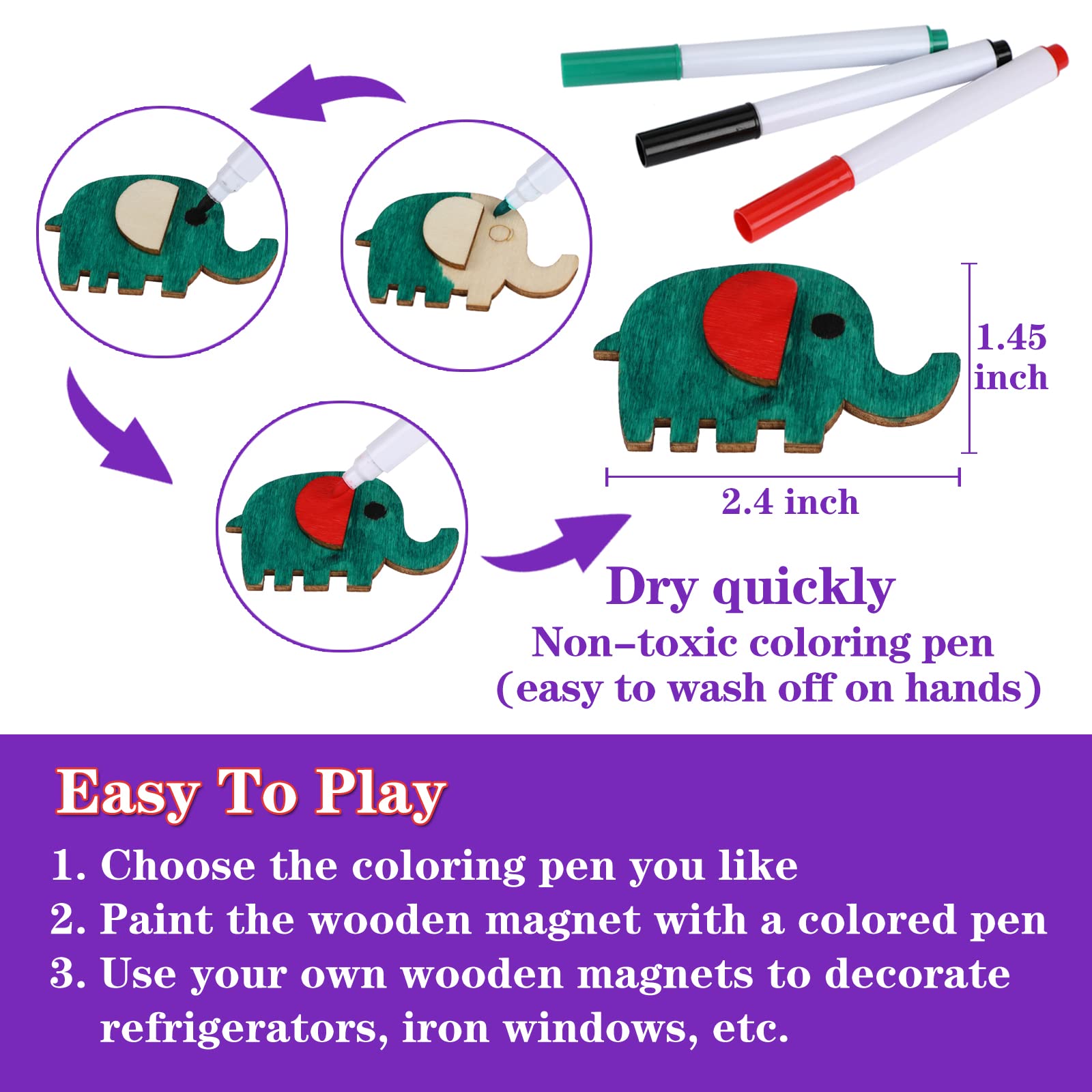 1.45 inch

2.4 inch

Dry quickly
Non-toxic coloring pen
(easy to wash off on hands)

Easy To Play

1. Choose the coloring pen you like
2. Paint the wooden magnet with a colored pen
3. Use your own wooden magnets to decorate refrigerators, iron windows, etc.