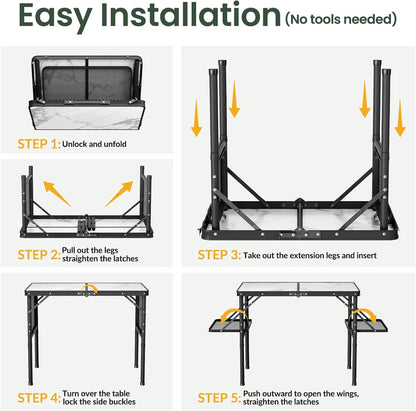 Easy Installation (No tools needed)

STEP 1: Unlock and unfold

STEP 2: Pull out the legs straighten the latches

STEP 3: Take out the extension legs and insert

STEP 4: Turn over the table lock the side buckles

STEP 5: Push outward to open the wings, straighten the latches