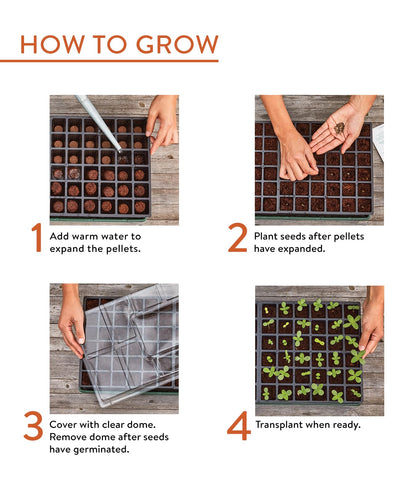 HOW TO GROW

1 Add warm water to expand the pellets.

2 Plant seeds after pellets have expanded.

3 Cover with clear dome. Remove dome after seeds have germinated.

4 Transplant when ready.