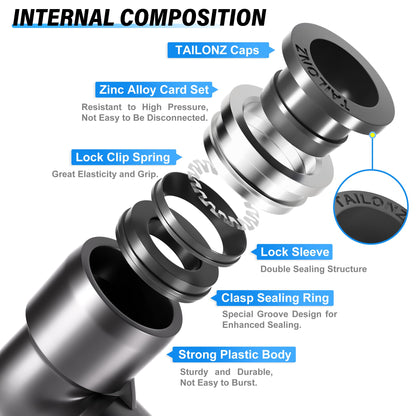 INTERNAL COMPOSITION

TAILONZ Caps

TAILONZ

Zinc Alloy Card Set

Resistant to High Pressure, Not Easy to Be Disconnected.

Lock Clip Spring

Great Elasticity and Grip.

TAILONZ

Lock Sleeve

Double Sealing Structure

Clasp Sealing Ring

Special Groove Design for Enhanced Sealing.

Strong Plastic Body

Sturdy and Durable, Not Easy to Burst.