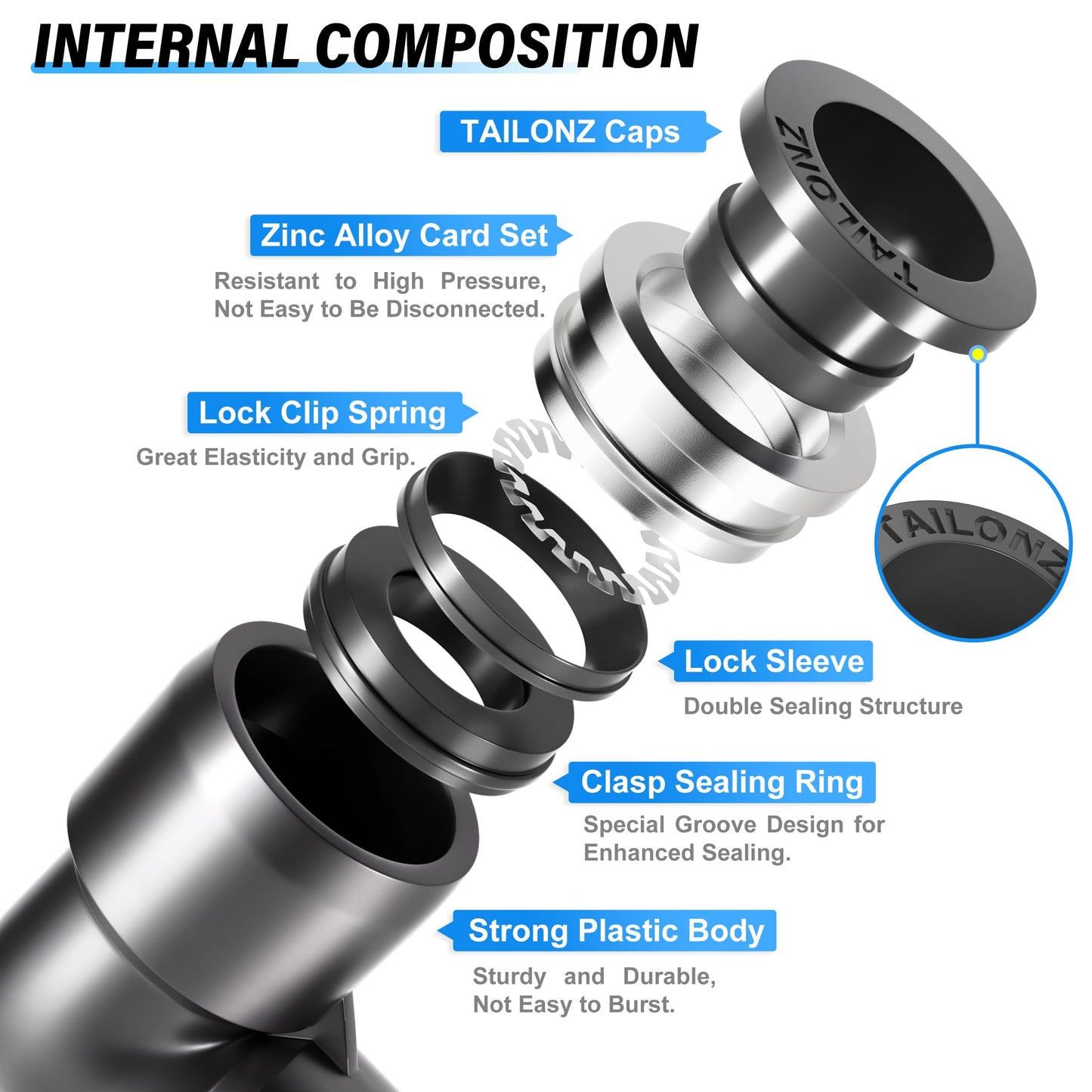 INTERNAL COMPOSITION

TAILONZ Caps

TAILONZ

Zinc Alloy Card Set

Resistant to High Pressure, Not Easy to Be Disconnected.

Lock Clip Spring

Great Elasticity and Grip.

TAILONZ

Lock Sleeve

Double Sealing Structure

Clasp Sealing Ring

Special Groove Design for Enhanced Sealing.

Strong Plastic Body

Sturdy and Durable, Not Easy to Burst.