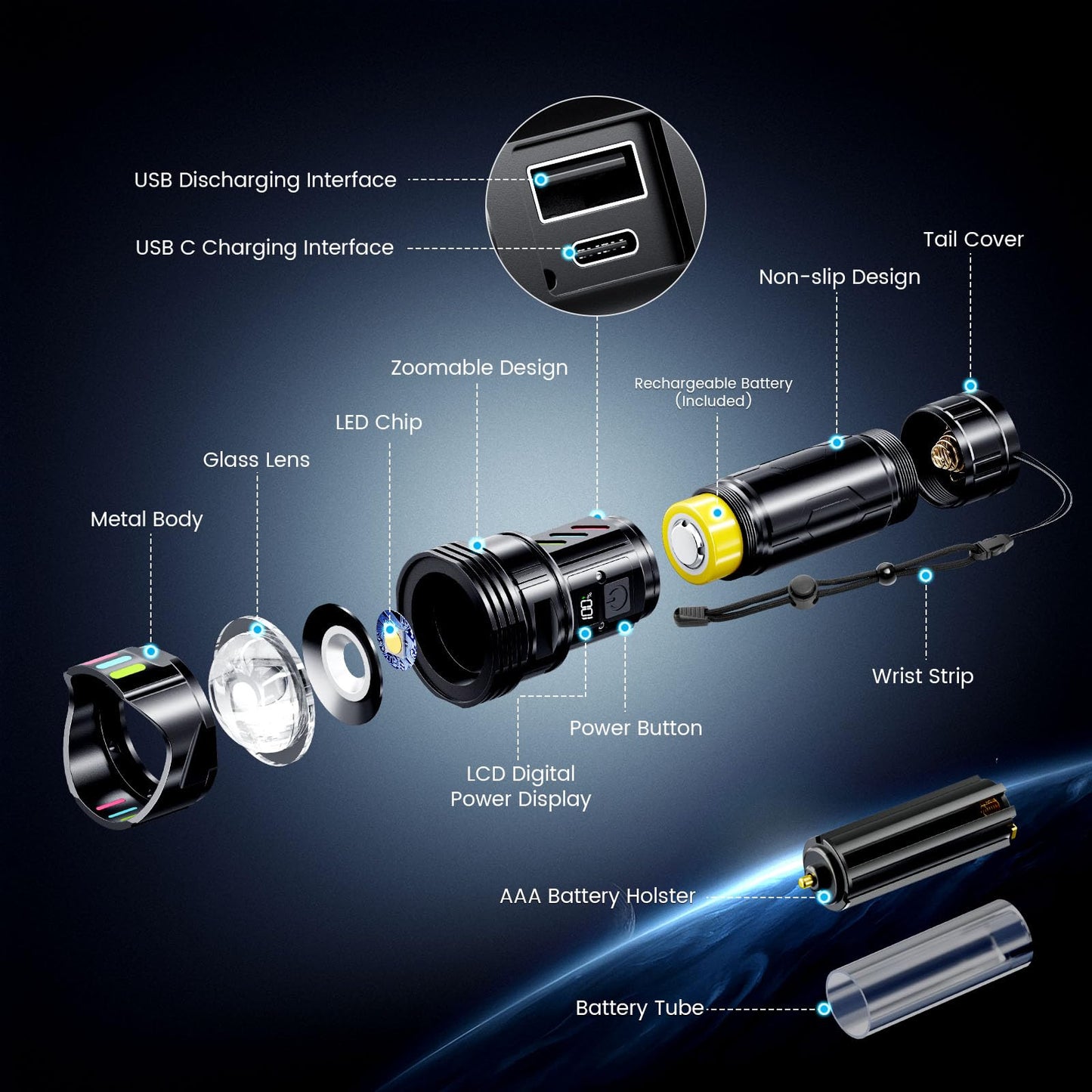 USB Discharging Interface

USB C Charging Interface

Tail Cover

Non-slip Design

Zoomable Design

Rechargeable Battery (Included)

LED Chip

Glass Lens

Metal Body

100%

Wrist Strip

Power Button

LCD Digital Power Display

AAA Battery Holster

Battery Tube