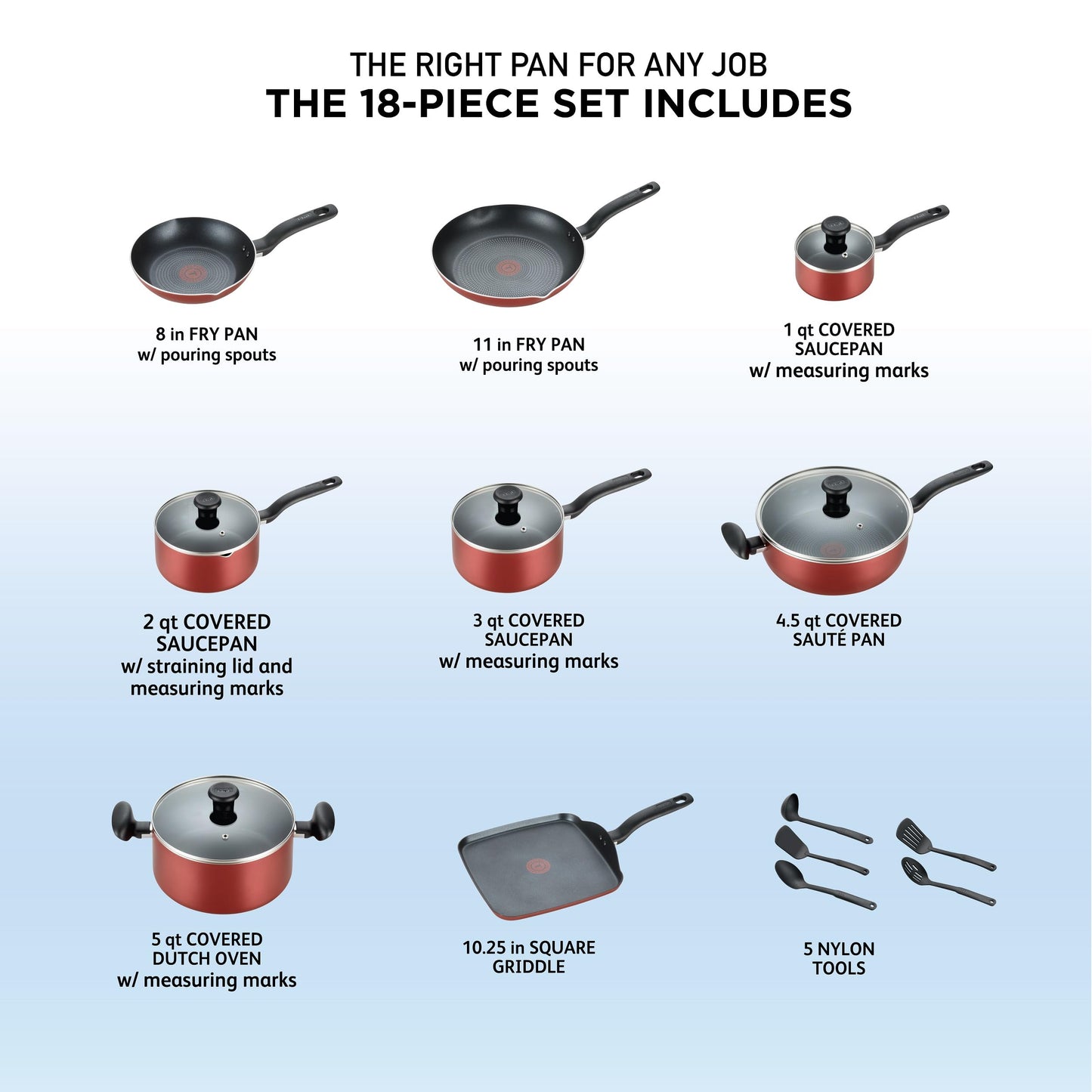 THE RIGHT PAN FOR ANY JOB
THE 18-PIECE SET INCLUDES

8 in FRY PAN
w/ pouring spouts

11 in FRY PAN
w/ pouring spouts

1 qt COVERED
SAUCEPAN
w/ measuring marks

2 qt COVERED
SAUCEPAN
w/ straining lid and
measuring marks

3 qt COVERED
SAUCEPAN
w/ measuring marks

4.5 qt COVERED
SAUTÉ PAN

5 qt COVERED
DUTCH OVEN
w/ measuring marks

10.25 in SQUARE
GRIDDLE

5 NYLON
TOOLS