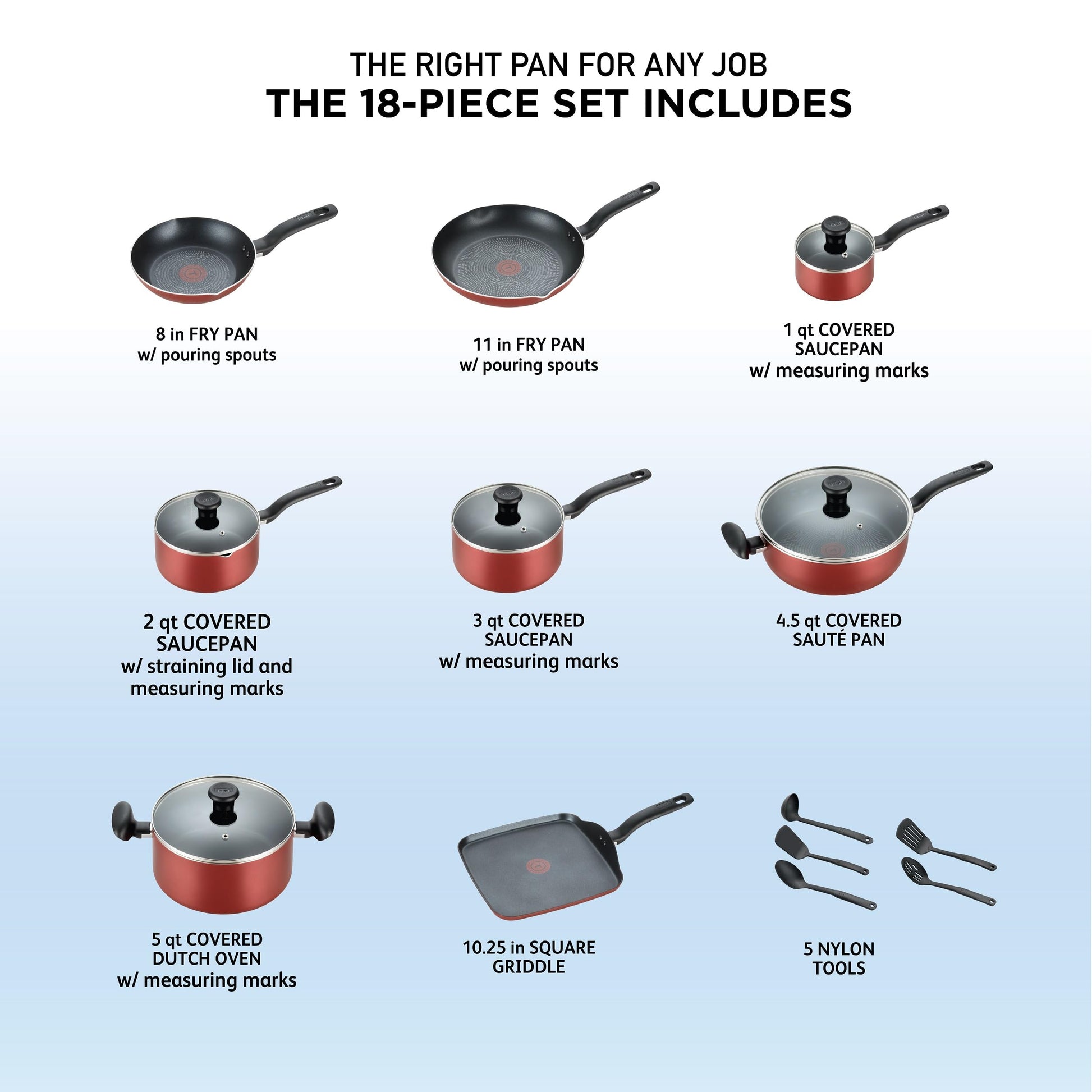 THE RIGHT PAN FOR ANY JOB
THE 18-PIECE SET INCLUDES

8 in FRY PAN
w/ pouring spouts

11 in FRY PAN
w/ pouring spouts

1 qt COVERED SAUCEPAN
w/ measuring marks

2 qt COVERED SAUCEPAN
w/ straining lid and measuring marks

3 qt COVERED SAUCEPAN
w/ measuring marks

4.5 qt COVERED SAUTÉ PAN

5 qt COVERED DUTCH OVEN
w/ measuring marks

10.25 in SQUARE GRIDDLE

5 NYLON TOOLS