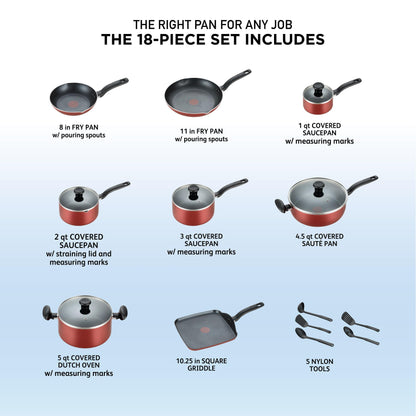 THE RIGHT PAN FOR ANY JOB
THE 18-PIECE SET INCLUDES

8 in FRY PAN
w/ pouring spouts

11 in FRY PAN
w/ pouring spouts

1 qt COVERED SAUCEPAN
w/ measuring marks

2 qt COVERED SAUCEPAN
w/ straining lid and measuring marks

3 qt COVERED SAUCEPAN
w/ measuring marks

4.5 qt COVERED SAUTE PAN

5 qt COVERED DUTCH OVEN
w/ measuring marks

10.25 in SQUARE GRIDDLE

5 NYLON TOOLS