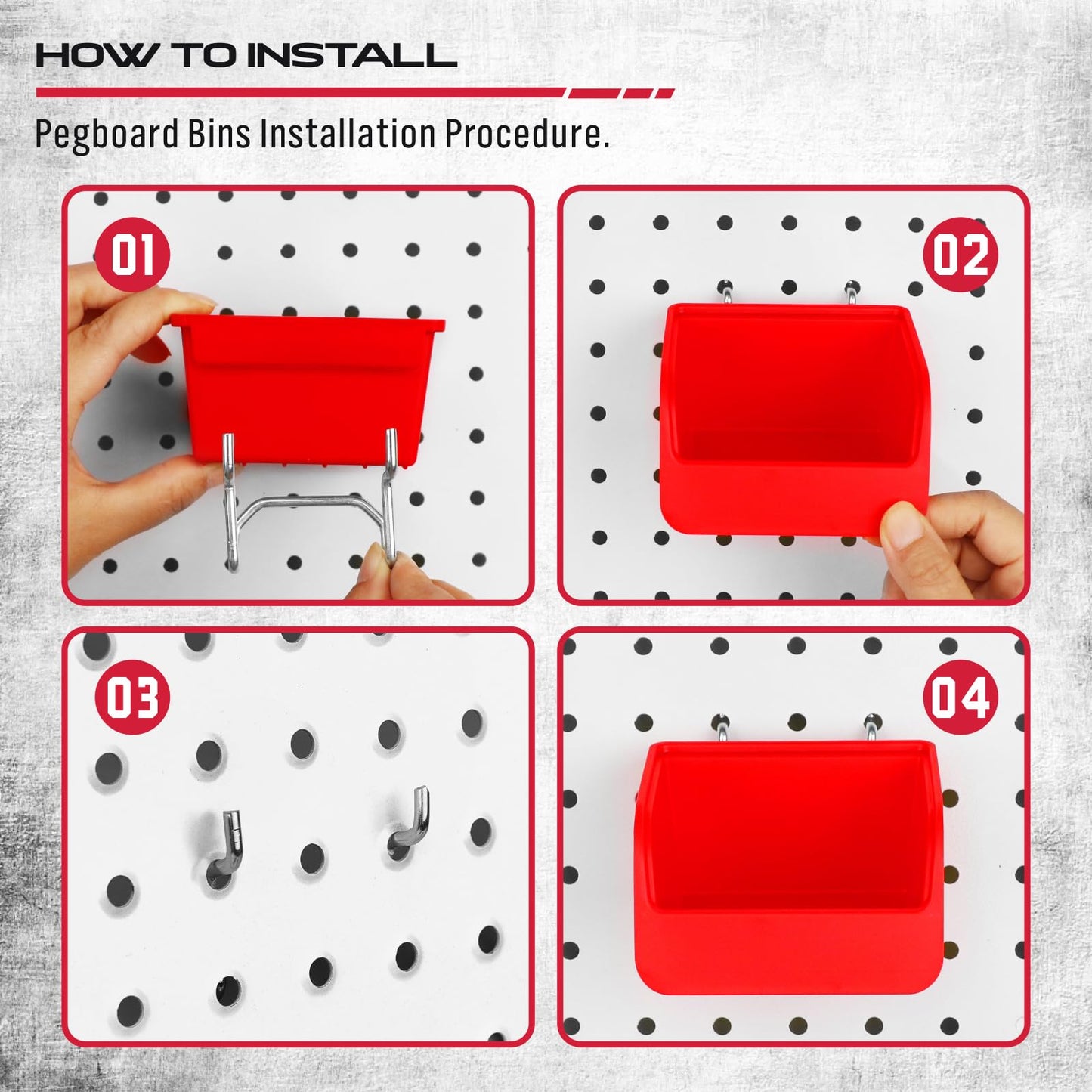 HOW TO INSTALL

Pegboard Bins Installation Procedure.

01

02

03

04