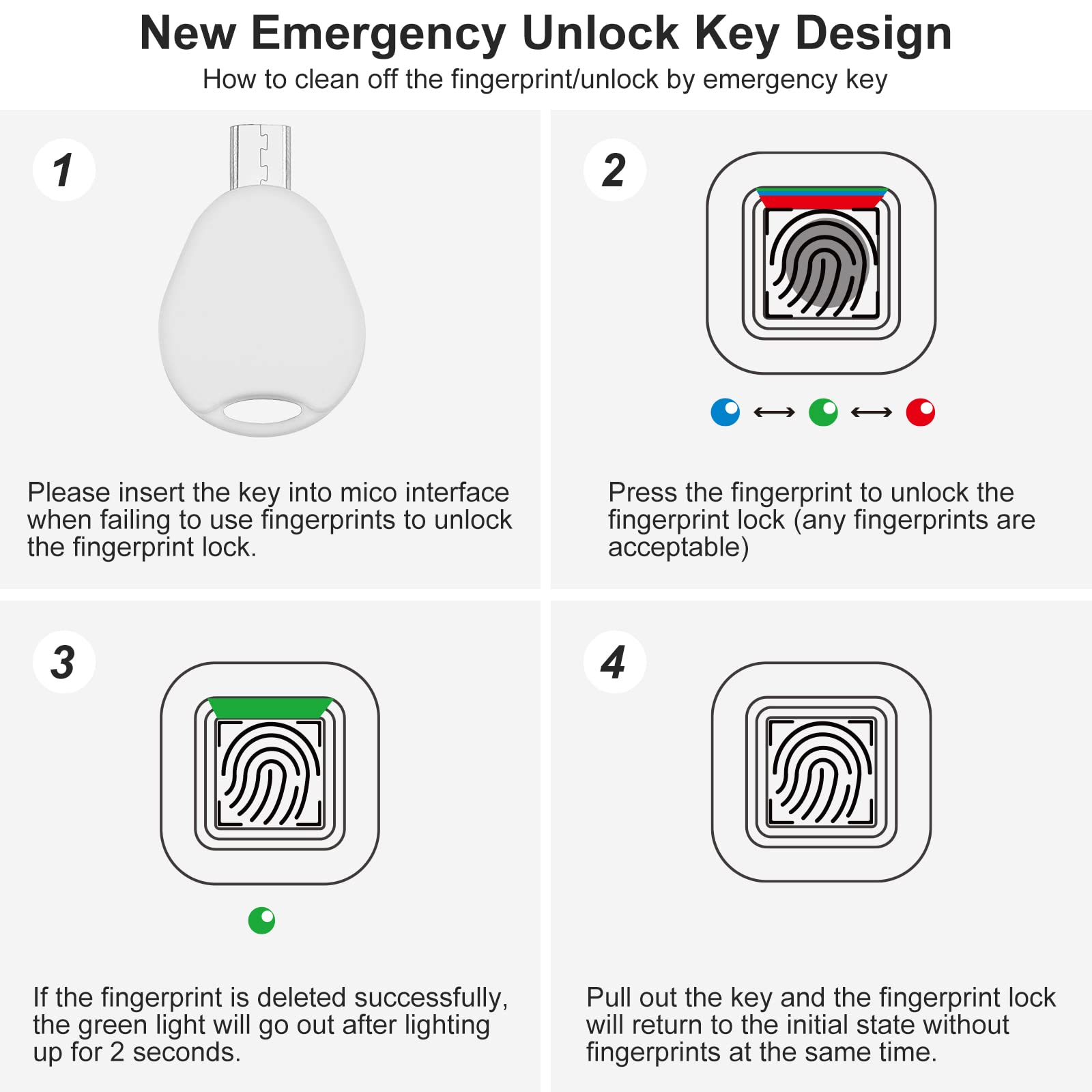 New Emergency Unlock Key Design
How to clean off the fingerprint/unlock by emergency key

1

Please insert the key into mico interface when failing to use fingerprints to unlock the fingerprint lock.

2

Press the fingerprint to unlock the fingerprint lock (any fingerprints are acceptable)

3

If the fingerprint is deleted successfully, the green light will go out after lighting up for 2 seconds.

4

Pull out the key and the fingerprint lock will return to the initial state without fingerprints at the same time.