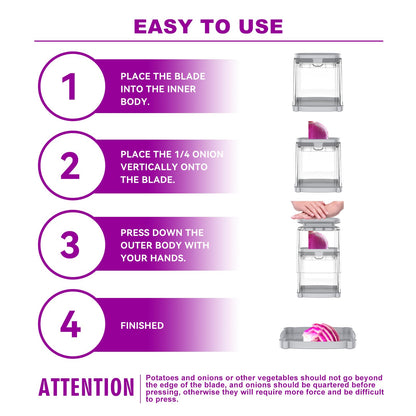 EASY TO USE

1

PLACE THE BLADE INTO THE INNER BODY.

2

PLACE THE 1/4 ONION VERTICALLY ONTO THE BLADE.

3

PRESS DOWN THE OUTER BODY WITH YOUR HANDS.

4

FINISHED

ATTENTION

Potatoes and onions or other vegetables should not go beyond the edge of the blade, and onions should be quartered before pressing, otherwise they will require more force and be difficult to press.