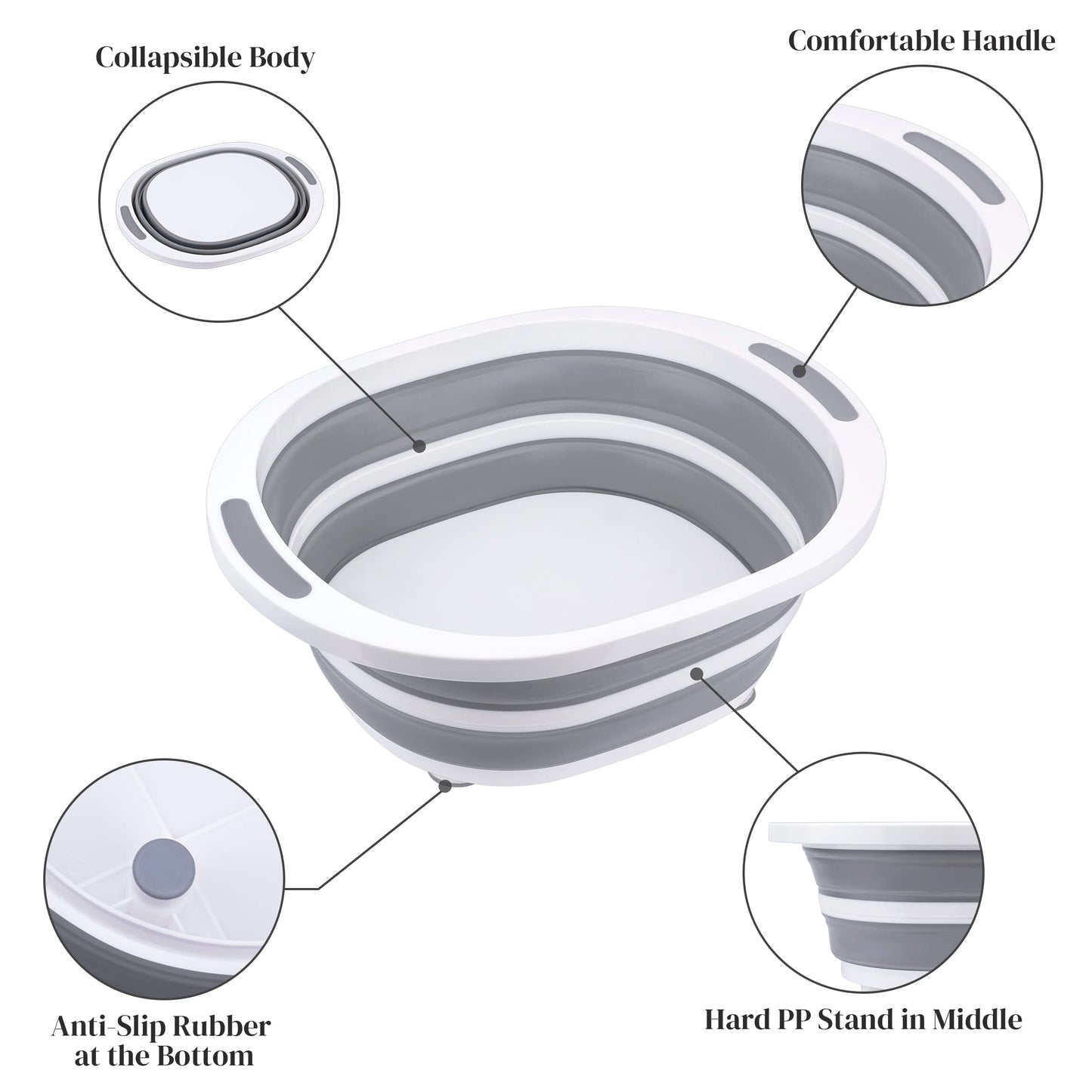 Collapsible Body

Comfortable Handle

Anti-Slip Rubber at the Bottom

Hard PP Stand in Middle