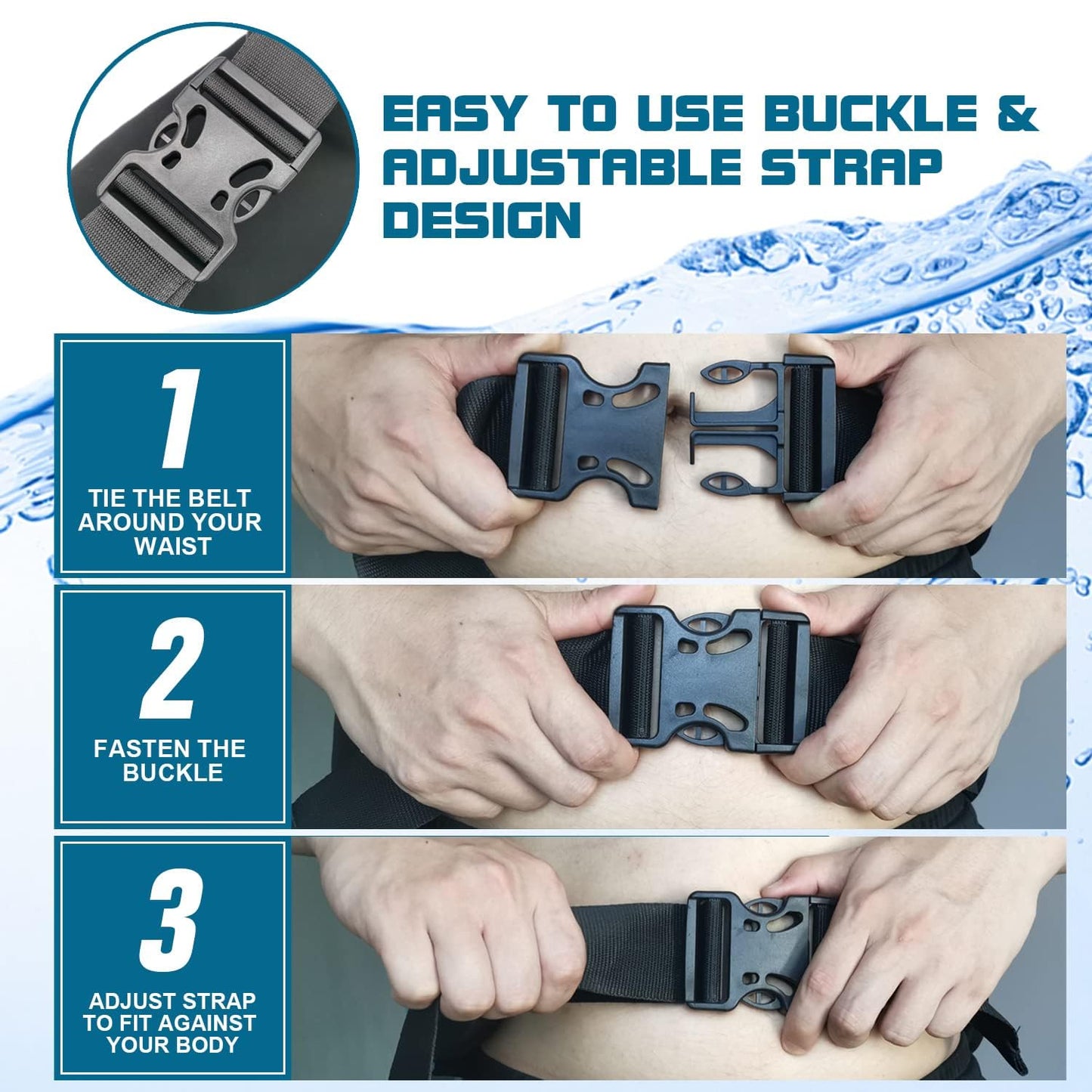 EASY TO USE BUCKLE & ADJUSTABLE STRAP DESIGN

1
TIE THE BELT AROUND YOUR WAIST

2
FASTEN THE BUCKLE

3
ADJUST STRAP TO FIT AGAINST YOUR BODY