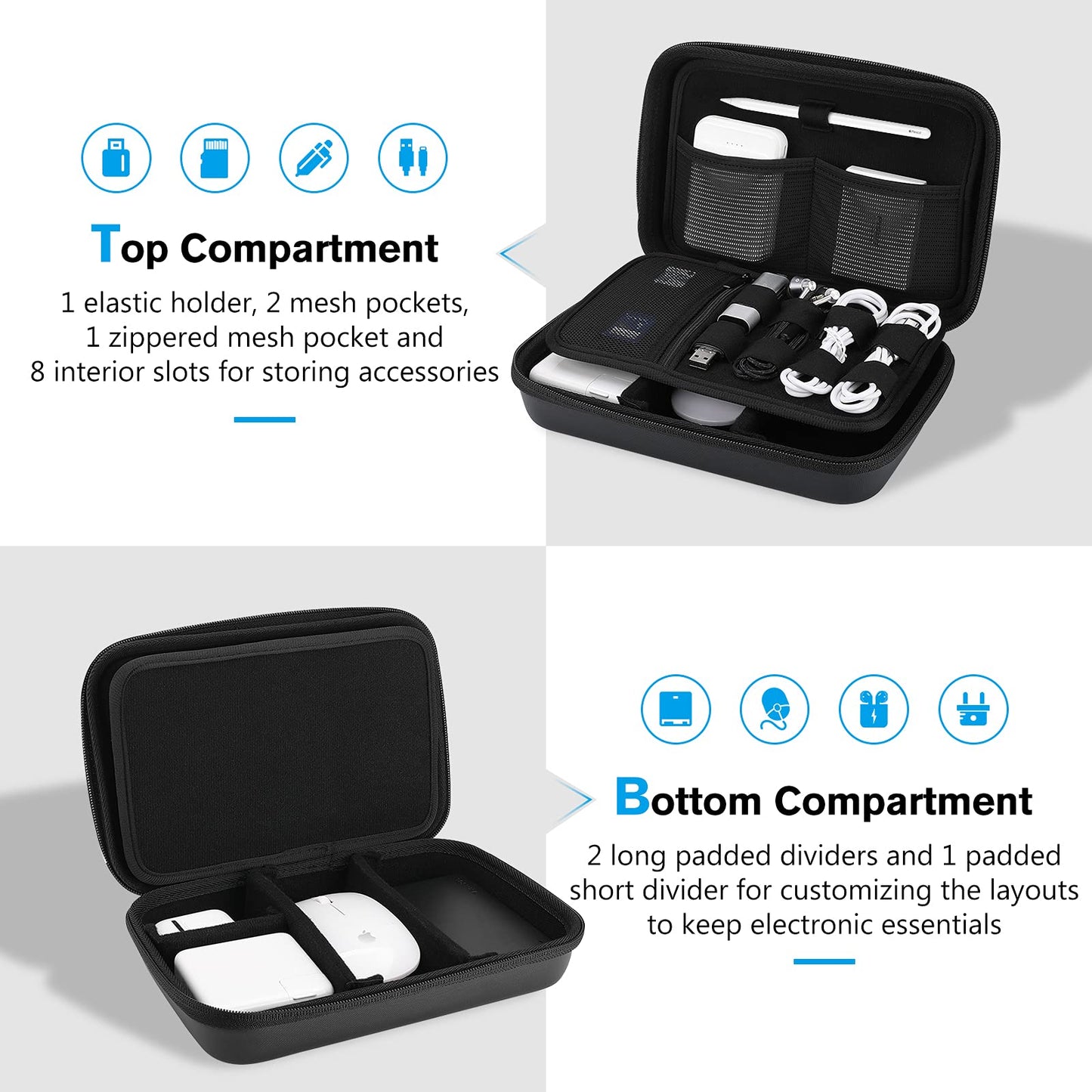 Top Compartment

1 elastic holder, 2 mesh pockets, 1 zippered mesh pocket and 8 interior slots for storing accessories

Bottom Compartment

2 long padded dividers and 1 padded short divider for customizing the layouts to keep electronic essentials