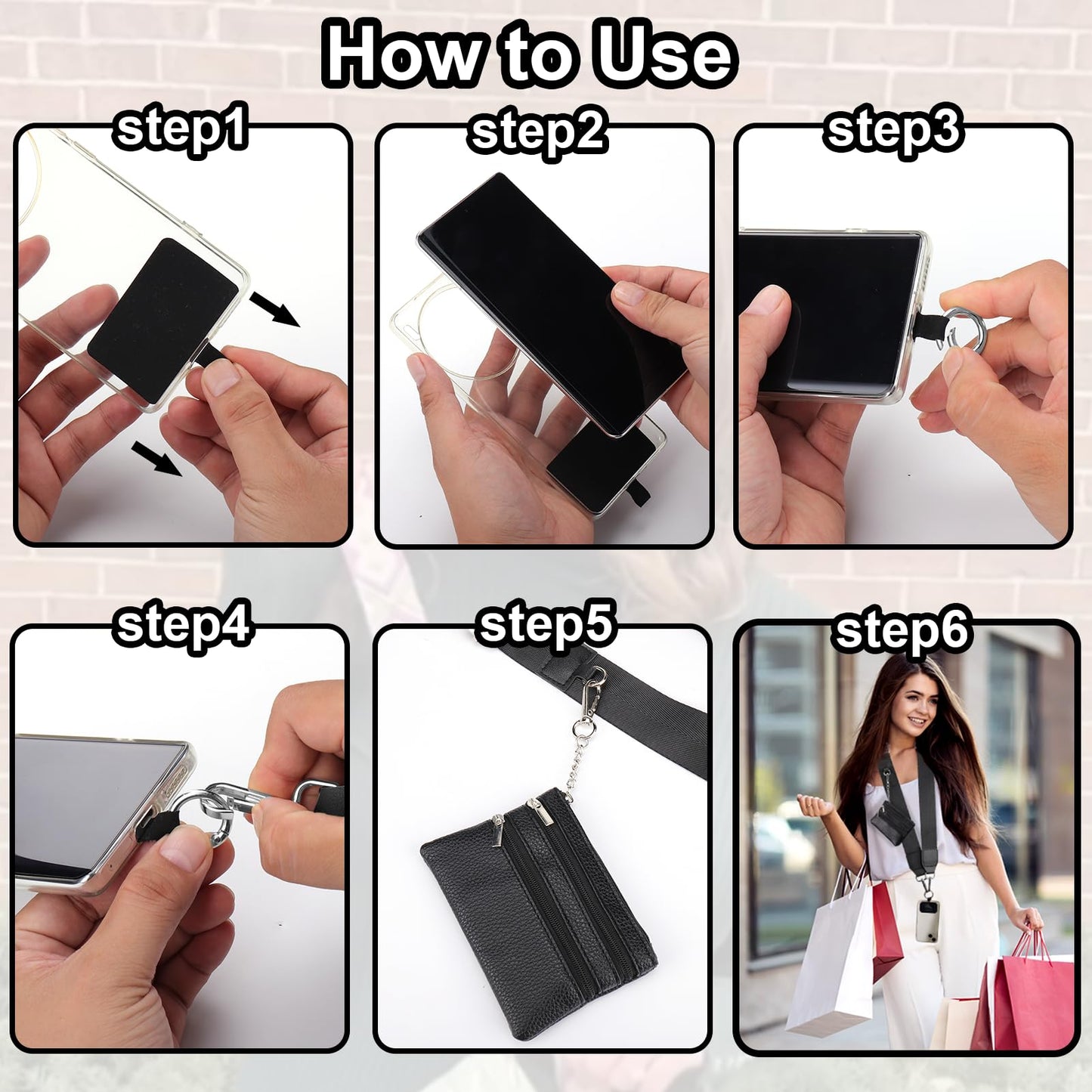 How to Use

step1

step2

step3

step4

step5

step6